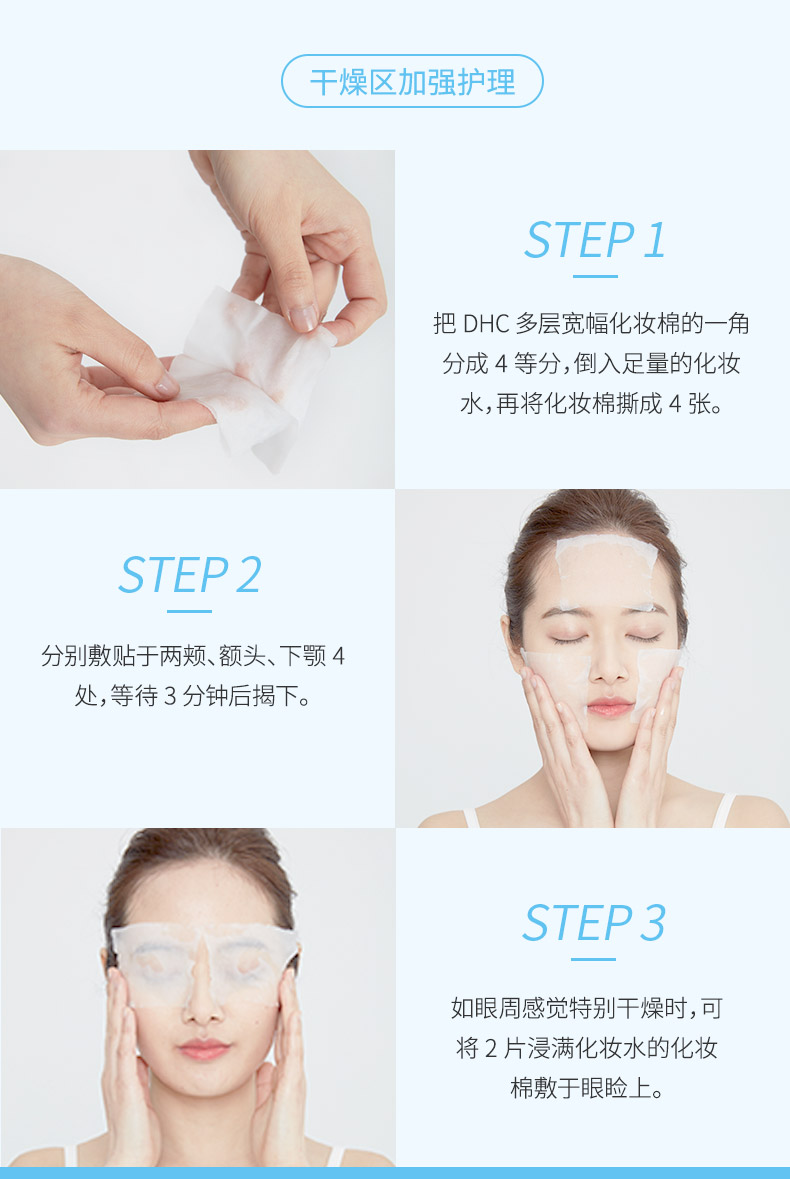 干燥区加强护理

STEP 1

把 DHC 多层宽幅化妆棉的一角分成 4 等分，倒入足量的化妆水，再将化妆棉撕成 4 张。

STEP 2

分别敷贴于两颊、额头、下颚 4 处，等待 3 分钟后揭下。

STEP 3

如眼周感觉特别干燥时，可将 2 片浸满化妆水的化妆棉敷于眼睑上。