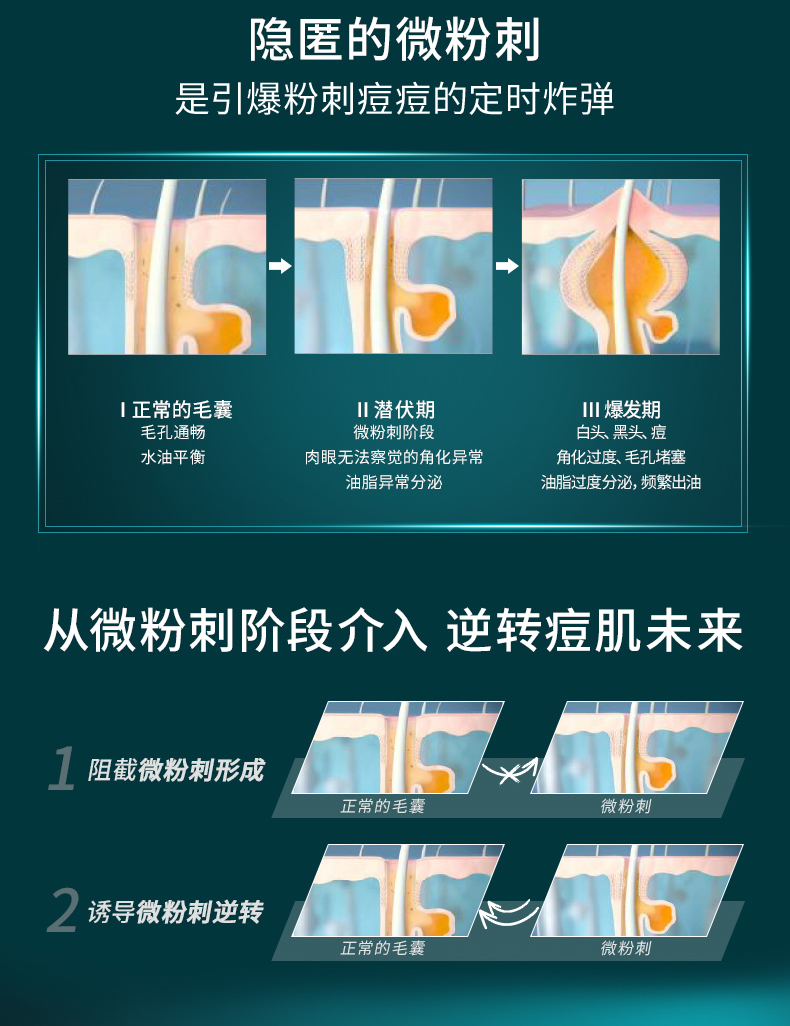 隐匿的微粉刺
是引爆粉刺痘痘的定时炸弹

I 正常的毛囊
毛孔通畅
水油平衡

II 潜伏期
微粉刺阶段
肉眼无法察觉的角化异常
油脂异常分泌

III 爆发期
白头、黑头、痘
角化过度、毛孔堵塞
油脂过度分泌，频繁出油

从微粉刺阶段介入 逆转痘肌未来

1 阻截微粉刺形成
正常的毛囊
微粉刺

2 诱导微粉刺逆转
正常的毛囊
微粉刺