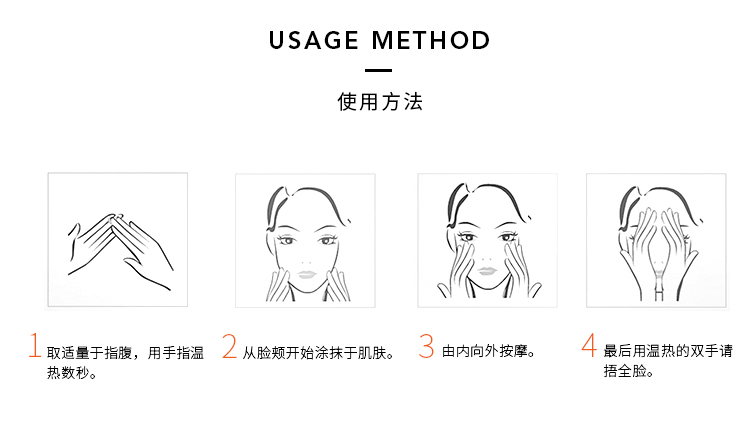 USAGE METHOD

使用方法

1 取适量于指腹，用手指温热数秒。

2 从脸颊开始涂抹于肌肤。

3 由内向外按摩。

4 最后用温热的双手请捂全脸。