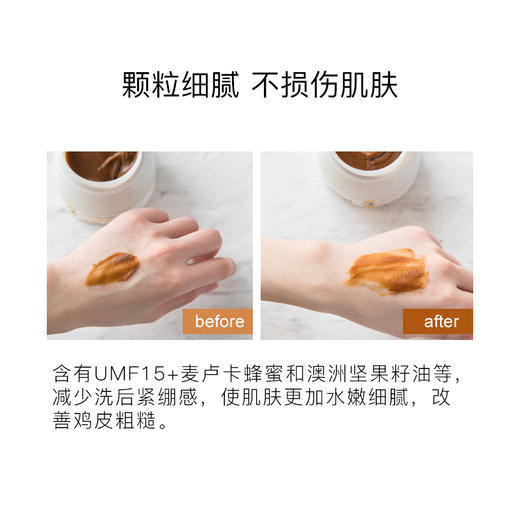 颗粒细腻 不损伤肌肤

before

after

含有UMF15+麦卢卡蜂蜜和澳洲坚果籽油等，减少洗后紧绷感，使肌肤更加水嫩细腻，改善鸡皮粗糙。