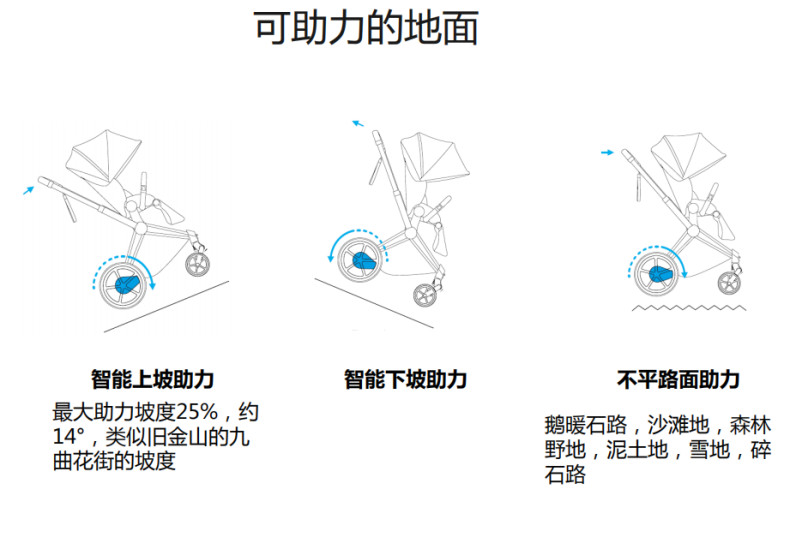 可助力的地面

智能上坡助力

最大助力坡度25%，约14°，类似旧金山的九曲花街的坡度

智能下坡助力

不平路面助力

鹅暖石路，沙滩地，森林野地，泥土地，雪地，碎石路