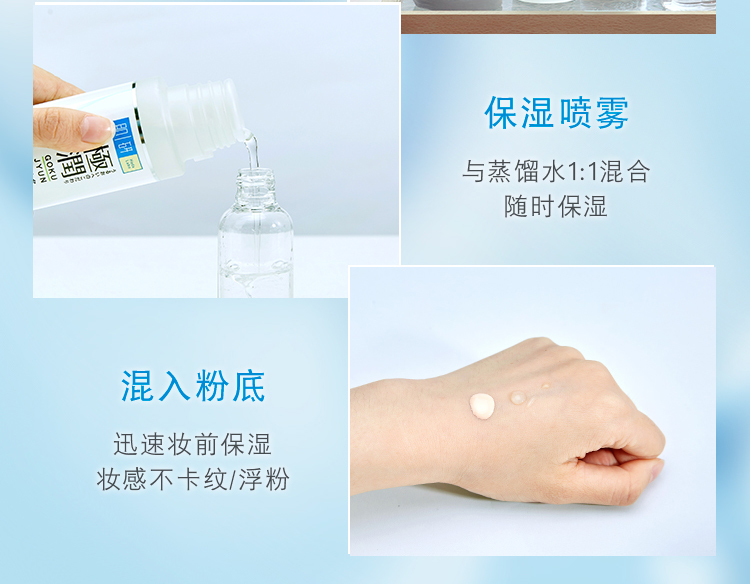 肌研
極潤
GOKU JYUN

保湿喷雾

与蒸馏水1:1混合
随时保湿

混入粉底

迅速妆前保湿
妆感不卡纹/浮粉