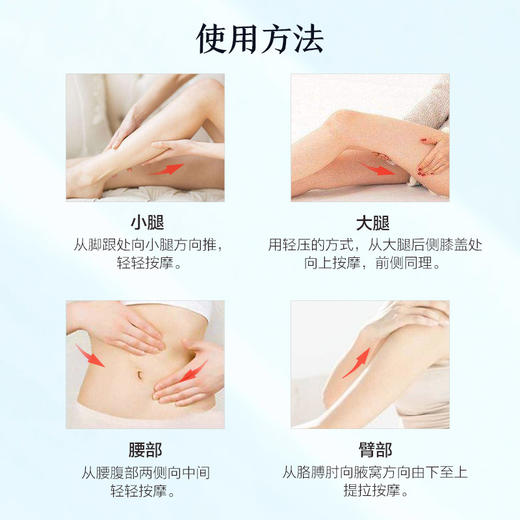 使用方法

小腿
从脚跟处向小腿方向推，轻轻按摩。

大腿
用轻压的方式，从大腿后侧膝盖处向上按摩，前侧同理。

腰部
从腰腹部两侧向中间轻轻按摩。

臂部
从胳膊肘向腋窝方向由下至上提拉按摩。