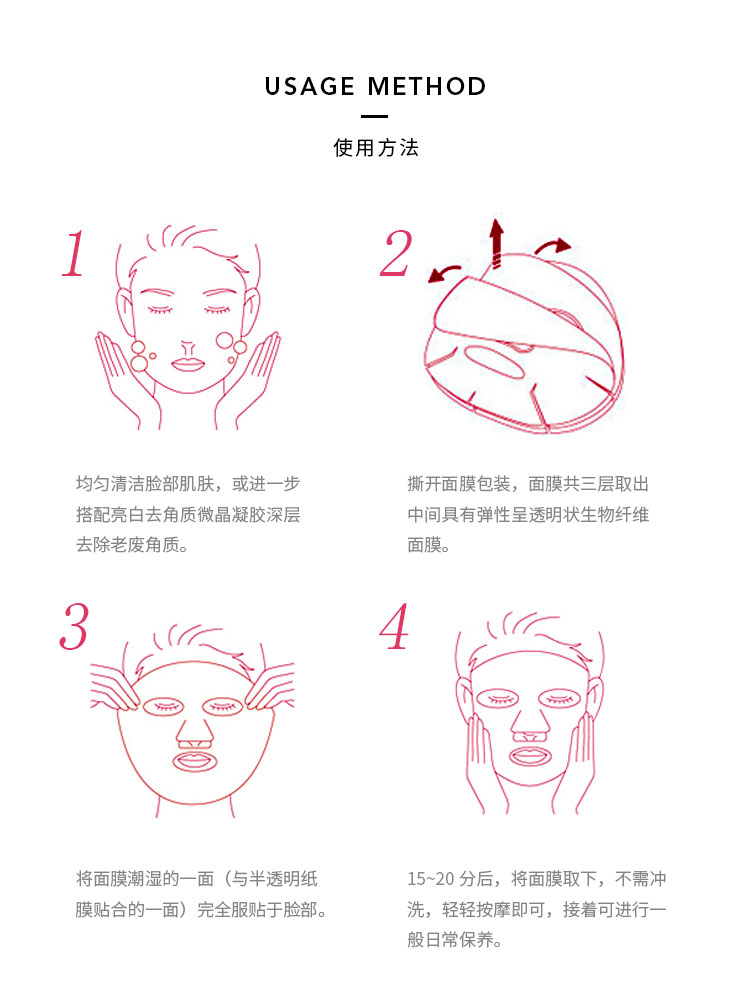 USAGE METHOD

使用方法

1

均匀清洁脸部肌肤，或进一步搭配亮白去角质微晶凝胶深层去除老废角质。

2

撕开面膜包装，面膜共三层取出中间具有弹性呈透明状生物纤维面膜。

3

将面膜潮湿的一面（与半透明纸膜贴合的一面）完全服贴于脸部。

4

15~20 分后，将面膜取下，不需冲洗，轻轻按摩即可，接着可进行一般日常保养。