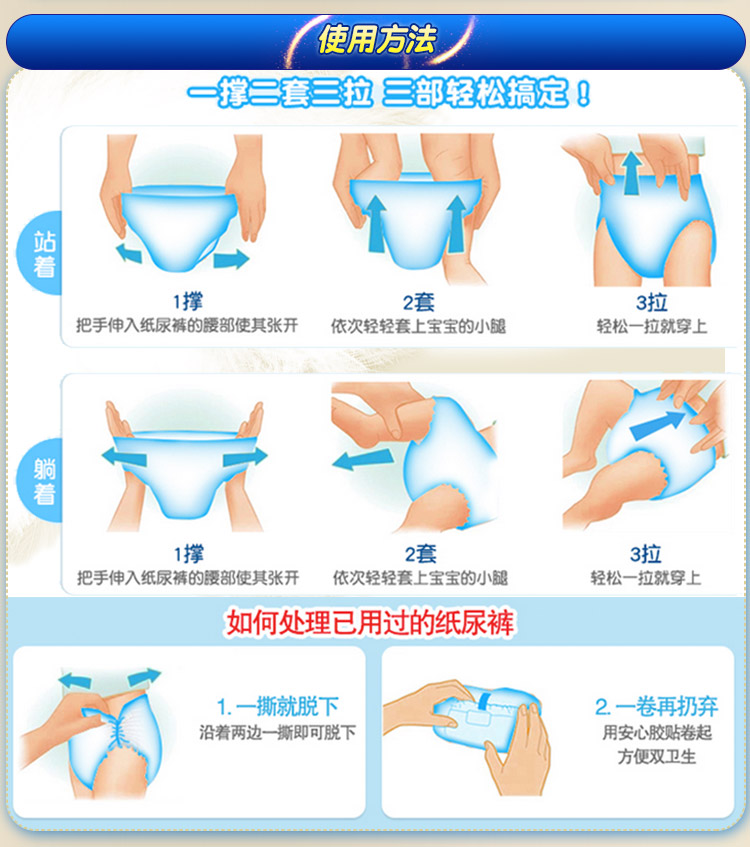 使用方法

一撑二套三拉 三部轻松搞定！

站着

1撑
把手伸入纸尿裤的腰部使其张开

2套
依次轻轻套上宝宝的小腿

3拉
轻松一拉就穿上

躺着

1撑
把手伸入纸尿裤的腰部使其张开

2套
依次轻轻套上宝宝的小腿

3拉
轻松一拉就穿上

如何处理已用过的纸尿裤

1. 一撕就脱下
沿着两边一撕即可脱下

2. 一卷再扔弃
用安心胶贴卷起
方便双卫生