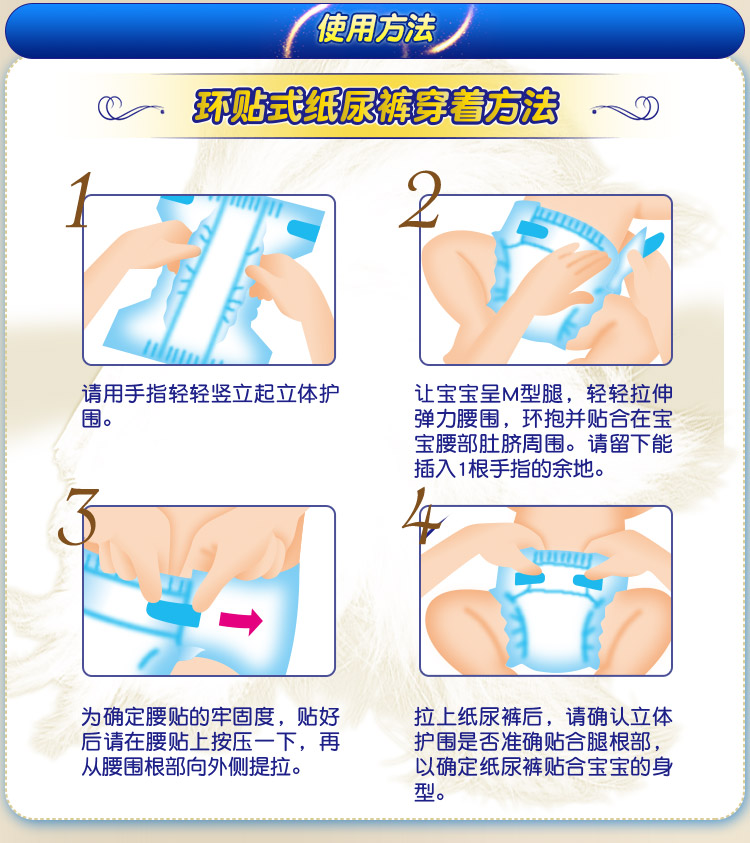 使用方法

环贴式纸尿裤穿着方法

1

请用手指轻轻竖立起立体护围。

2

让宝宝呈M型腿，轻轻拉伸弹力腰围，环抱并贴合在宝宝腰部肚脐周围。请留下能插入1根手指的余地。

3

为确定腰贴的牢固度，贴好后请在腰贴上按压一下，再从腰围根部向外侧提拉。

4

拉上纸尿裤后，请确认立体护围是否准确贴合腿根部，以确定纸尿裤贴合宝宝的身型。