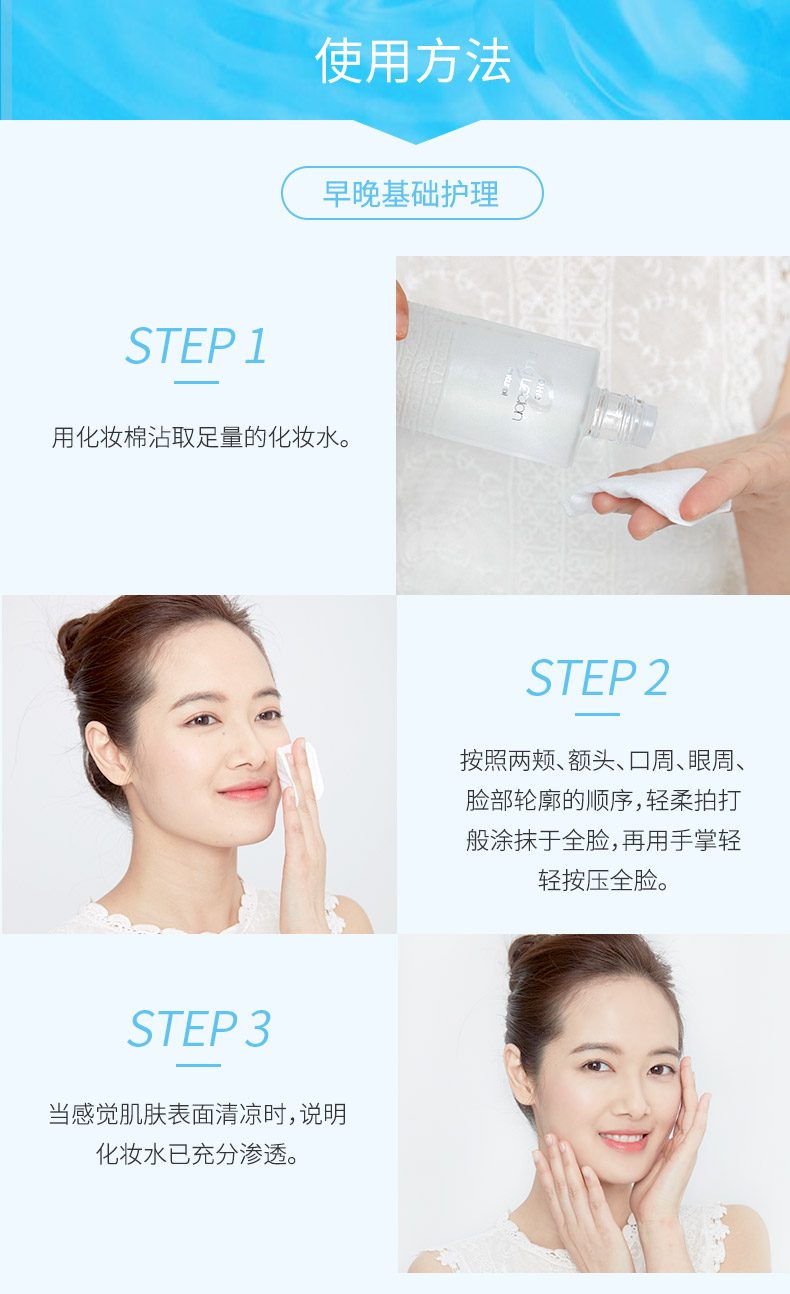 使用方法

早晚基础护理

STEP 1

用化妆棉沾取足量的化妆水。

STEP 2

按照两颊、额头、口周、眼周、脸部轮廓的顺序，轻柔拍打般涂抹于全脸，再用手掌轻轻按压全脸。

STEP 3

当感觉肌肤表面清凉时，说明化妆水已充分渗透。