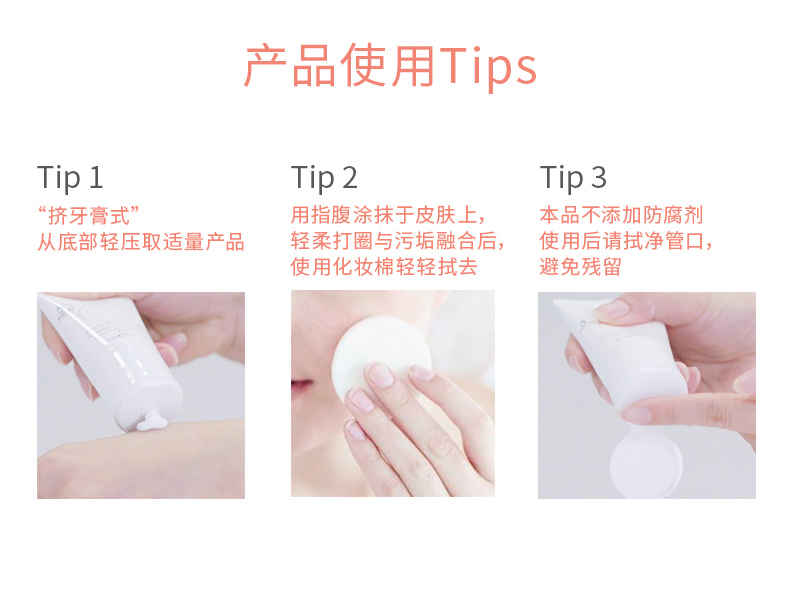 产品使用Tips

Tip 1

“挤牙膏式”
从底部轻压取适量产品

Tip 2

用指腹涂抹于皮肤上，
轻柔打圈与污垢融合后，
使用化妆棉轻轻拭去

Tip 3

本品不添加防腐剂
使用后请拭净管口，
避免残留