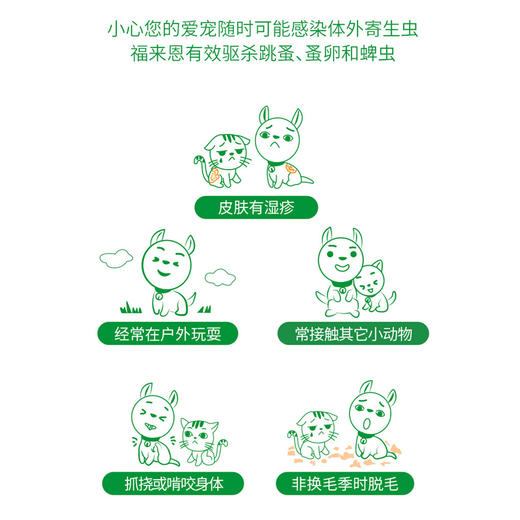 小心您的爱宠随时可能感染体外寄生虫
福来恩有效驱杀跳蚤、蚤卵和蜱虫

皮肤有湿疹

经常在户外玩耍

常接触其它小动物

抓挠或啃咬身体

非换毛季时脱毛