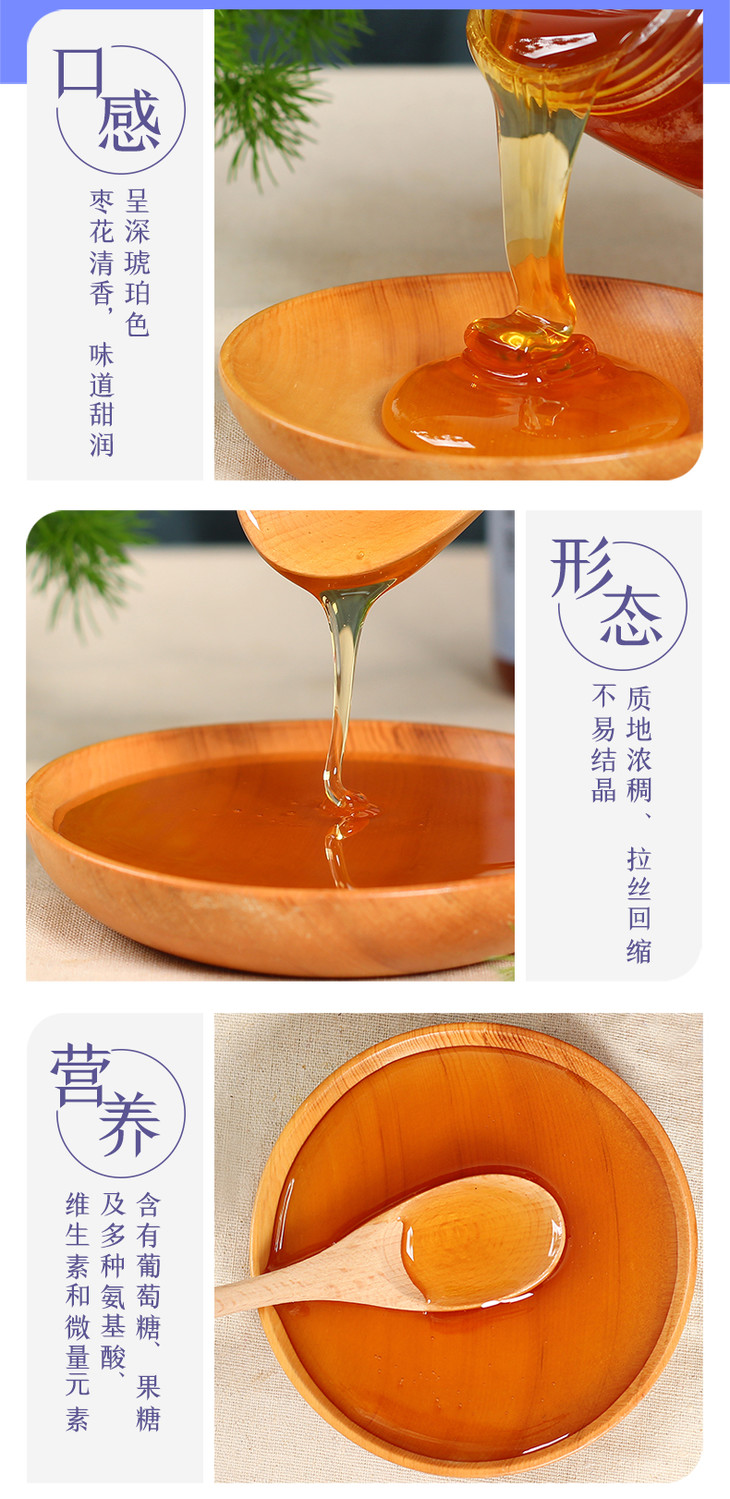 口感

呈深琥珀色
枣花清香，味道甜润

形态

质地浓稠、拉丝回缩
不易结晶

营养

含有葡萄糖、果糖
及多种氨基酸、
维生素和微量元素