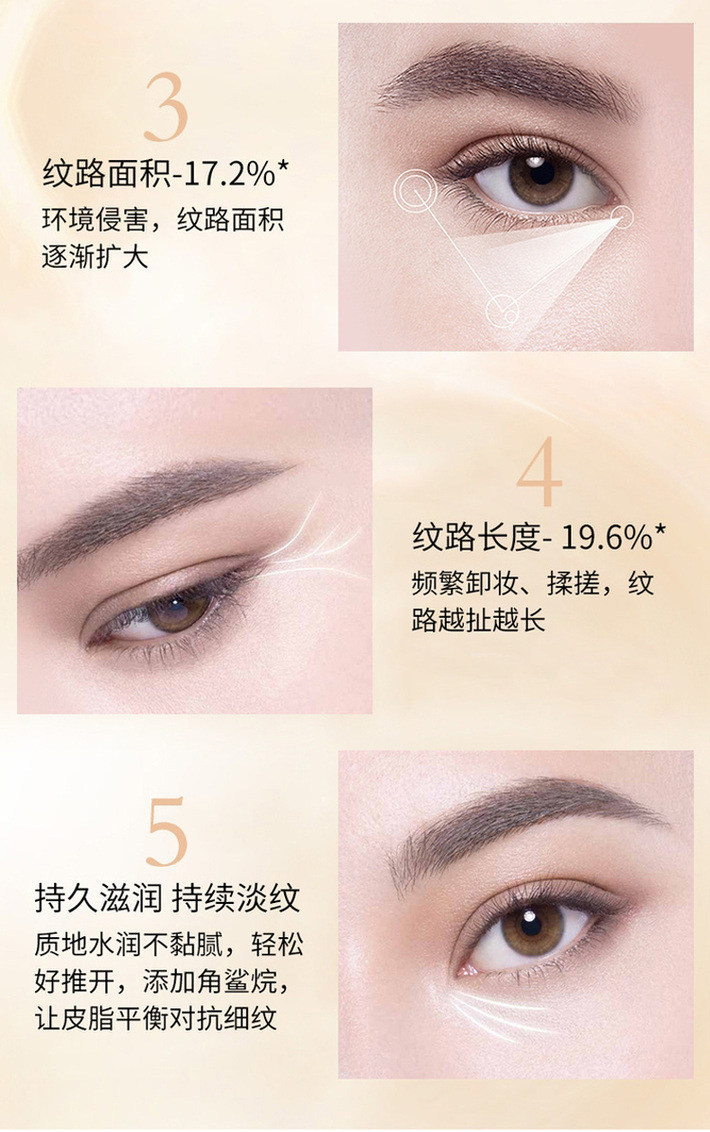 3

纹路面积-17.2%*

环境侵害，纹路面积逐渐扩大

4

纹路长度- 19.6%*

频繁卸妆、揉搓，纹路越扯越长

5

持久滋润 持续淡纹

质地水润不黏腻，轻松好推开，添加角鲨烷，让皮脂平衡对抗细纹