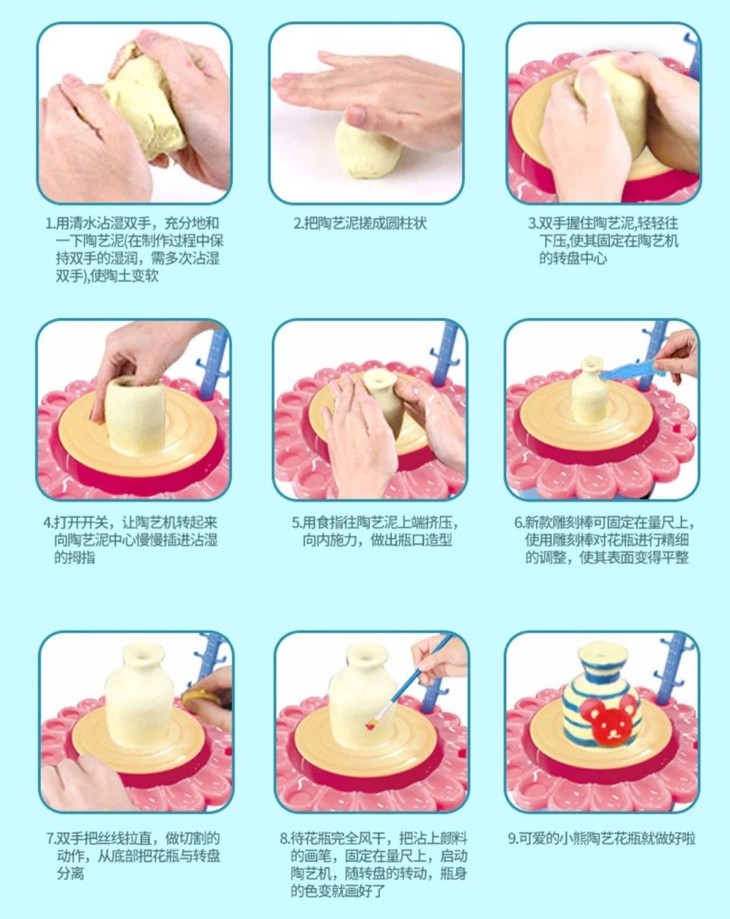 1.用清水沾湿双手，充分地和一下陶艺泥(在制作过程中保持双手的湿润，需多次沾湿双手),使陶土变软

2.把陶艺泥搓成圆柱状

3.双手握住陶艺泥,轻轻往下压,使其固定在陶艺机的转盘中心

4.打开开关，让陶艺机转起来向陶艺泥中心慢慢插进沾湿的拇指

5.用食指往陶艺泥上端挤压，向内施力，做出瓶口造型

6.新款雕刻棒可固定在量尺上，使用雕刻棒对花瓶进行精细的调整，使其表面变得平整

7.双手把丝线拉直，做切割的动作，从底部把花瓶与转盘分离

8.待花瓶完全风干，把沾上颜料的画笔，固定在量尺上，启动陶艺机，随转盘的转动，瓶身的色变就画好了

9.可爱的小熊陶艺花瓶就做好啦