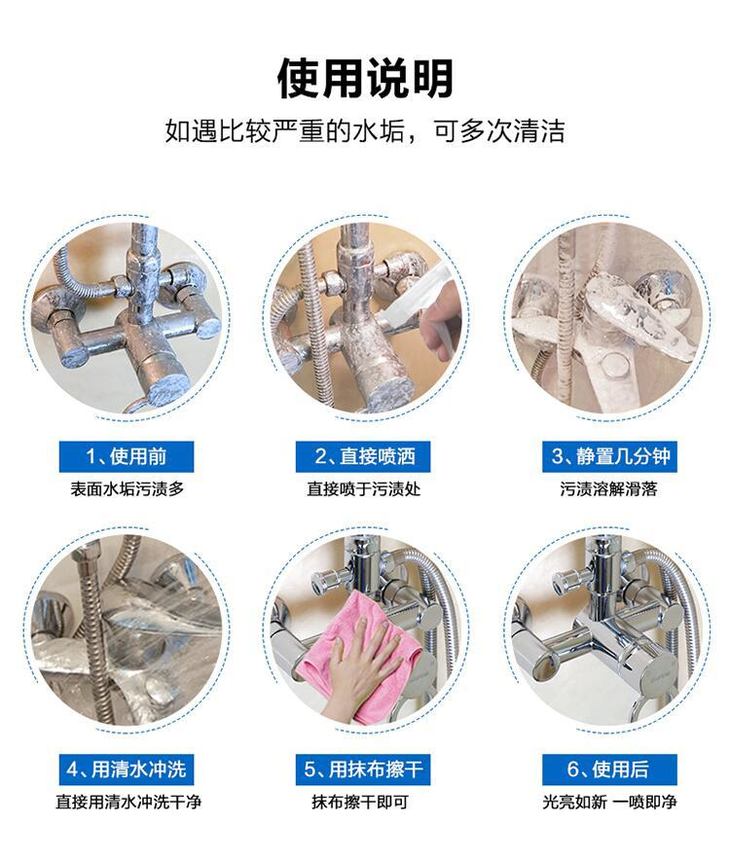 使用说明

如遇比较严重的水垢，可多次清洁

1、使用前
表面水垢污渍多

2、直接喷洒
直接喷于污渍处

3、静置几分钟
污渍溶解滑落

4、用清水冲洗
直接用清水冲洗干净

5、用抹布擦干
抹布擦干即可

6、使用后
光亮如新 一喷即净