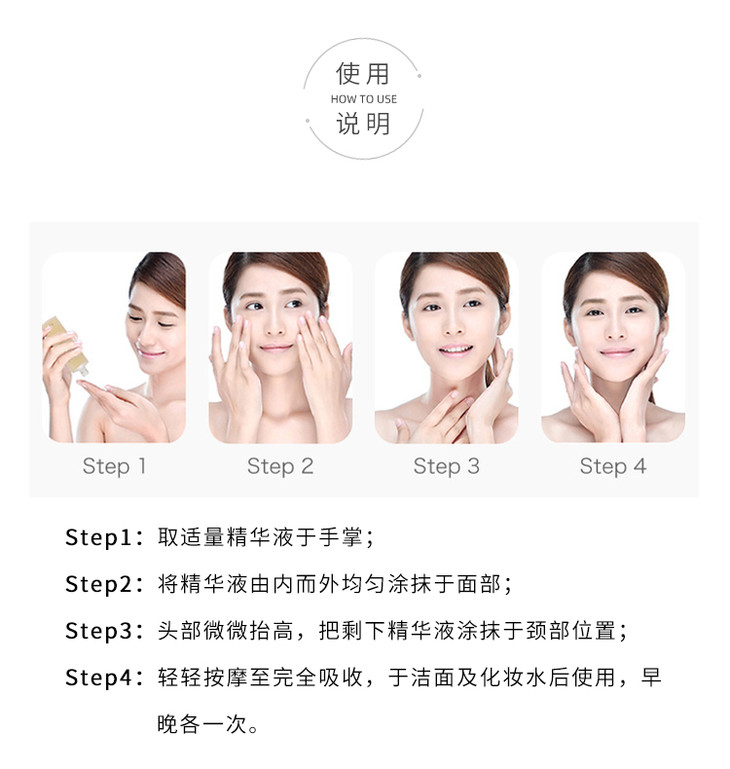 使用
HOW TO USE
说明

Step 1

Step 2

Step 3

Step 4

Step1：取适量精华液于手掌；

Step2：将精华液由内而外均匀涂抹于面部；

Step3：头部微微抬高，把剩下精华液涂抹于颈部位置；

Step4：轻轻按摩至完全吸收，于洁面及化妆水后使用，早晚各一次。