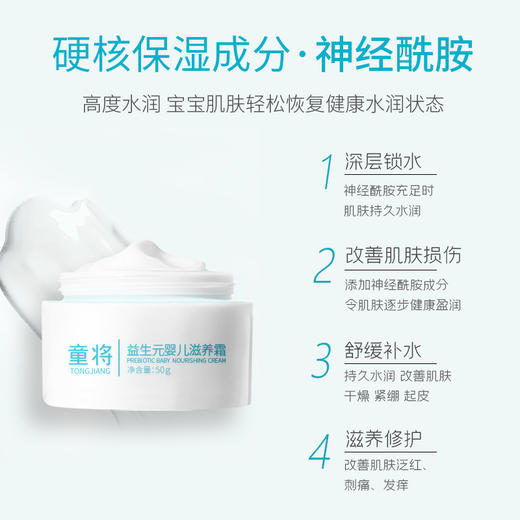 硬核保湿成分·神经酰胺

高度水润 宝宝肌肤轻松恢复健康水润状态

童将
TONGJIANG
益生元婴儿滋养霜
PREBIOTIC BABY NOURISHING CREAM
净含量:50g

1 深层锁水
神经酰胺充足时
肌肤持久水润

2 改善肌肤损伤
添加神经酰胺成分
令肌肤逐步健康盈润

3 舒缓补水
持久水润 改善肌肤
干燥 紧绷 起皮

4 滋养修护
改善肌肤泛红、
刺痛、发痒