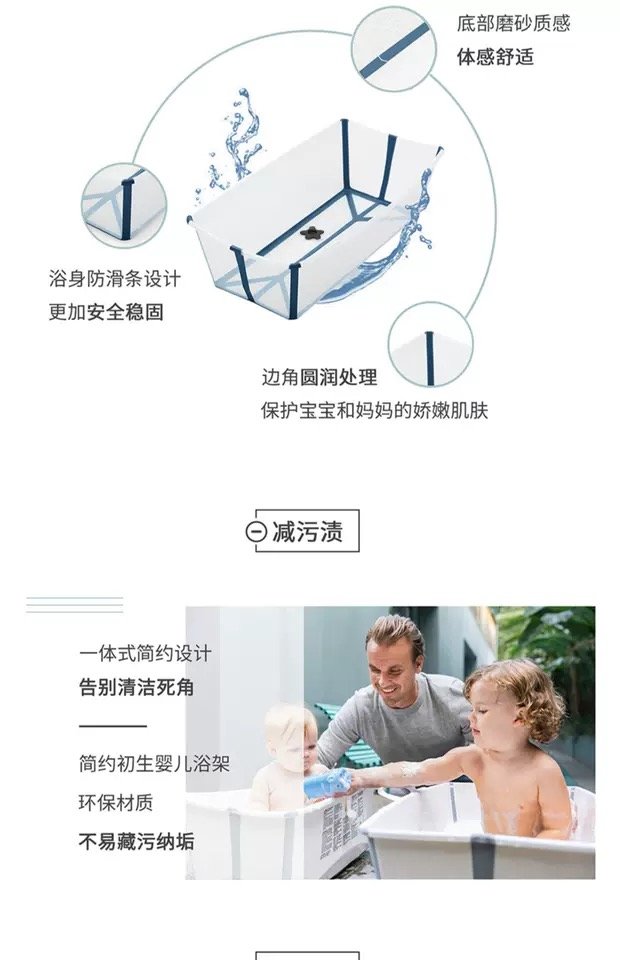 底部磨砂质感
体感舒适

浴身防滑条设计
更加安全稳固

边角圆润处理
保护宝宝和妈妈的娇嫩肌肤

减污渍

一体式简约设计
告别清洁死角

简约初生婴儿浴架
环保材质
不易藏污纳垢