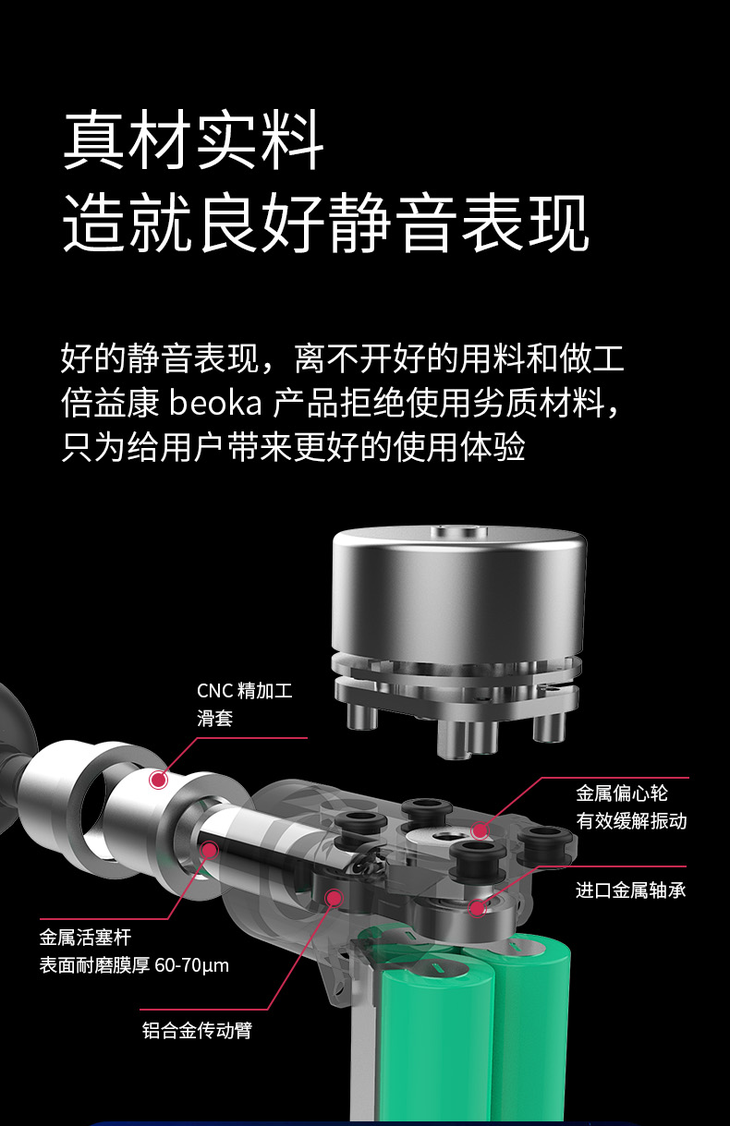 真材实料
造就良好静音表现

好的静音表现，离不开好的用料和做工
倍益康 beoka 产品拒绝使用劣质材料，
只为给用户带来更好的使用体验

CNC 精加工
滑套

金属偏心轮
有效缓解振动

进口金属轴承

金属活塞杆
表面耐磨膜厚 60-70μm

铝合金传动臂