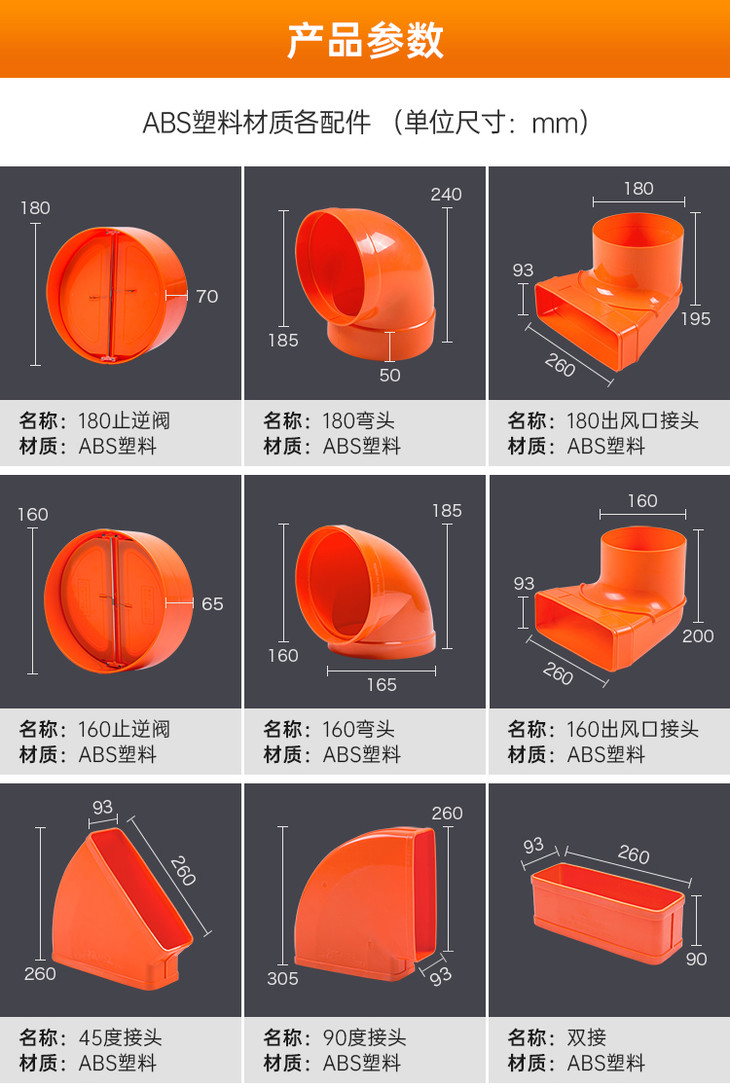 产品参数

ABS塑料材质各配件 （单位尺寸：mm）

180
70
名称：180止逆阀
材质：ABS塑料

240
185
50
名称：180弯头
材质：ABS塑料

180
93
195
260
名称：180出风口接头
材质：ABS塑料

160
65
名称：160止逆阀
材质：ABS塑料

185
160
165
名称：160弯头
材质：ABS塑料

160
93
200
260
名称：160出风口接头
材质：ABS塑料

93
260
260
名称：45度接头
材质：ABS塑料

260
305
93
名称：90度接头
材质：ABS塑料

93
260
90
名称：双接
材质：ABS塑料