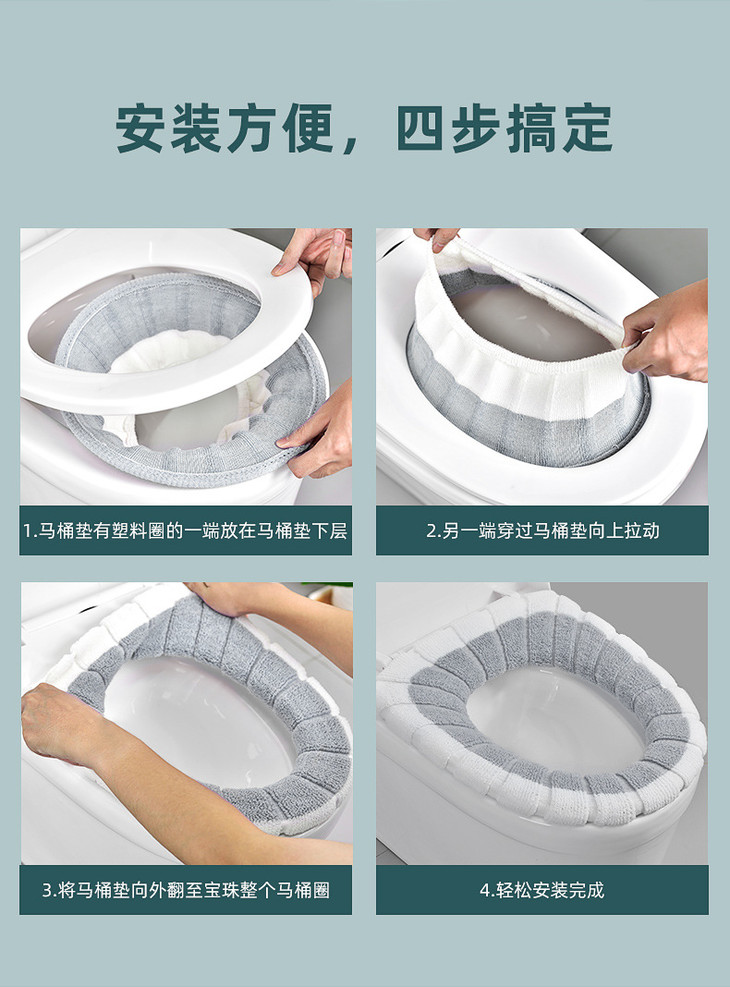 安装方便，四步搞定

1.马桶垫有塑料圈的一端放在马桶垫下层

2.另一端穿过马桶垫向上拉动

3.将马桶垫向外翻至宝珠整个马桶圈

4.轻松安装完成