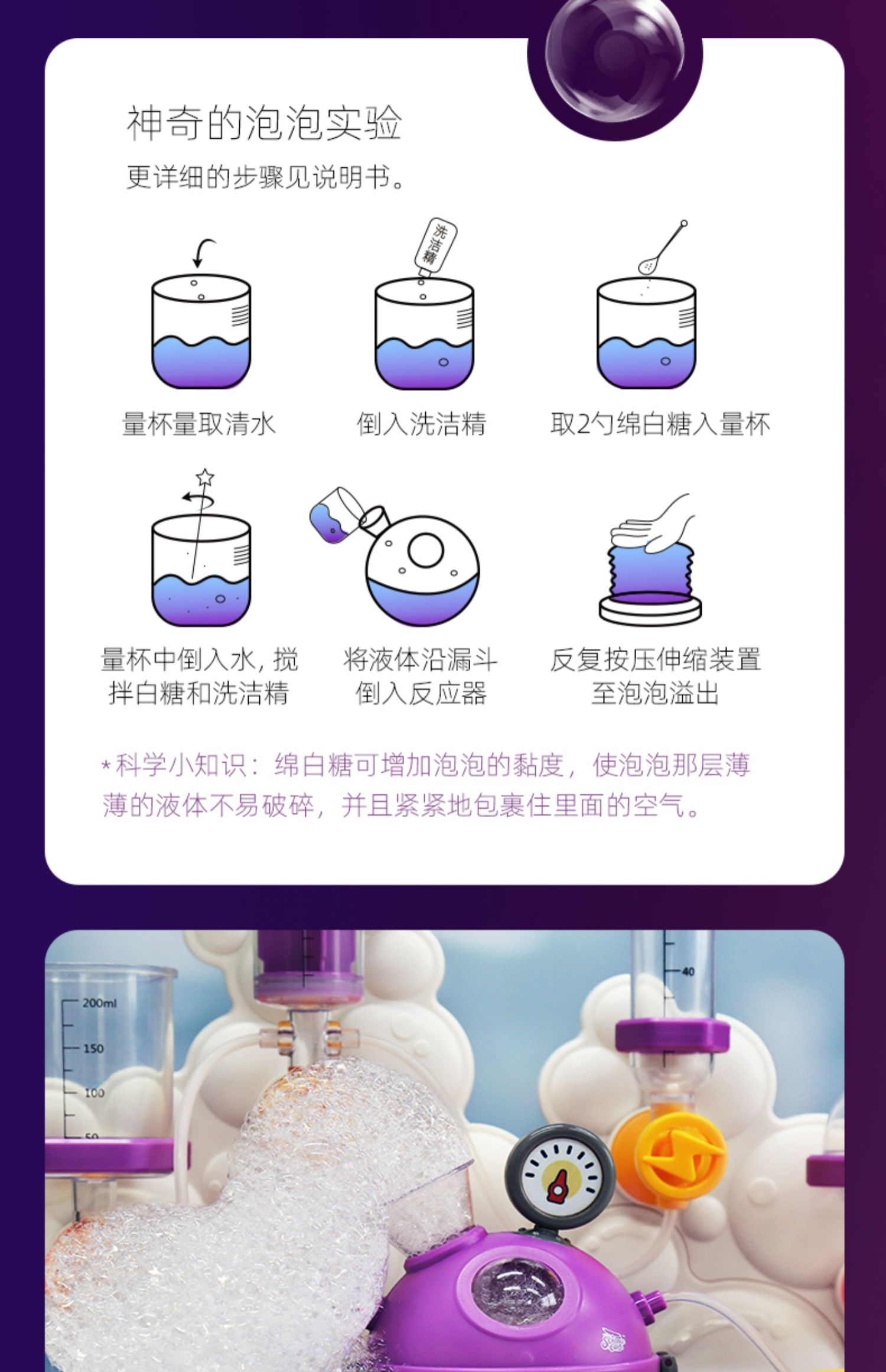 神奇的泡泡实验

更详细的步骤见说明书。

洗洁精

量杯量取清水

倒入洗洁精

取2勺绵白糖入量杯

量杯中倒入水，搅拌白糖和洗洁精

将液体沿漏斗倒入反应器

反复按压伸缩装置至泡泡溢出

*科学小知识：绵白糖可增加泡泡的黏度，使泡泡那层薄薄的液体不易破碎，并且紧紧地包裹住里面的空气。

200ml
150
100
50

40