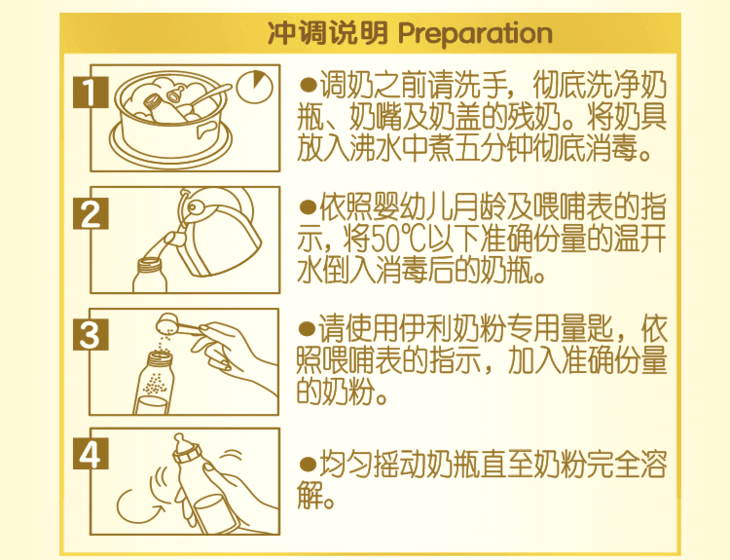 冲调说明 Preparation

1

●调奶之前请洗手，彻底洗净奶瓶、奶嘴及奶盖的残奶。将奶具放入沸水中煮五分钟彻底消毒。

2

●依照婴幼儿月龄及喂哺表的指示，将50℃以下准确份量的温开水倒入消毒后的奶瓶。

3

●请使用伊利奶粉专用量匙，依照喂哺表的指示，加入准确份量的奶粉。

4

●均匀摇动奶瓶直至奶粉完全溶解。