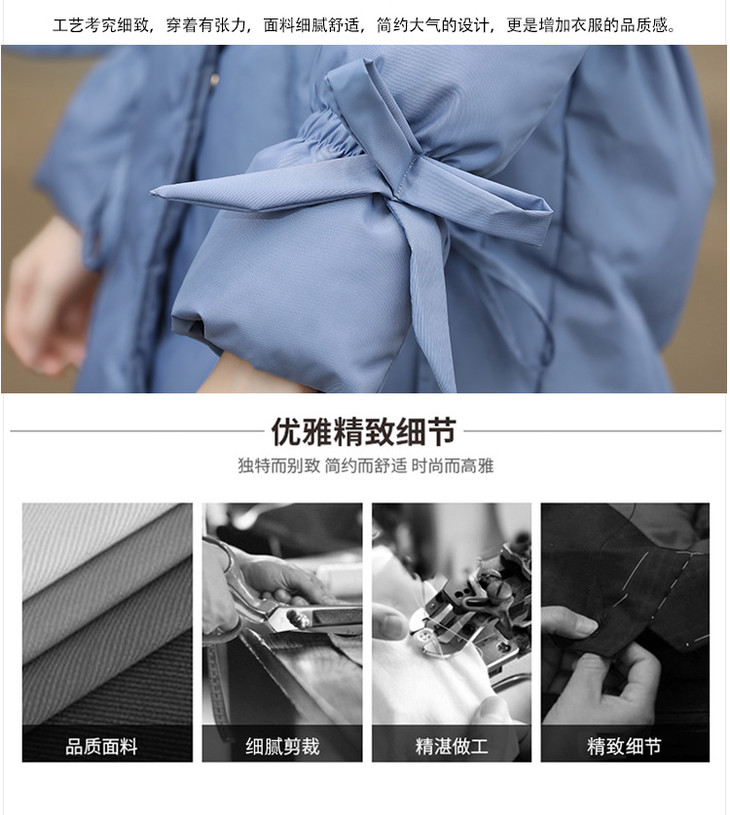 工艺考究细致，穿着有张力，面料细腻舒适，简约大气的设计，更是增加衣服的品质感。

优雅精致细节

独特而别致 简约而舒适 时尚而高雅

品质面料

细腻剪裁

精湛做工

精致细节