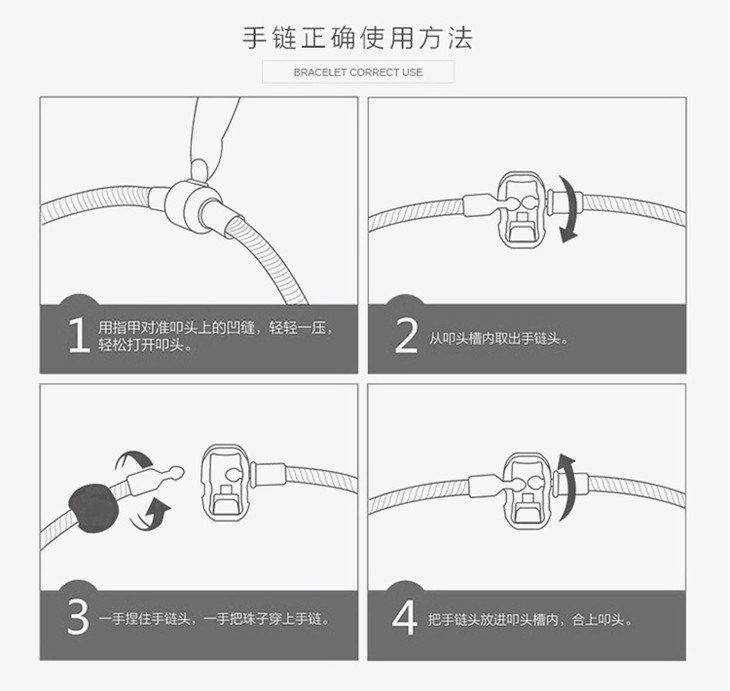 手链正确使用方法

BRACELET CORRECT USE

1 用指甲对准叩头上的凹缝，轻轻一压，轻松打开叩头。

2 从叩头槽内取出手链头。

3 一手捏住手链头，一手把珠子穿上手链。

4 把手链头放进叩头槽内，合上叩头。