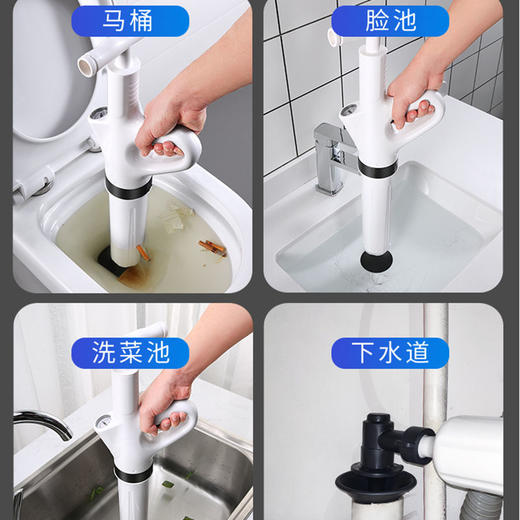 马桶

脸池

洗菜池

下水道