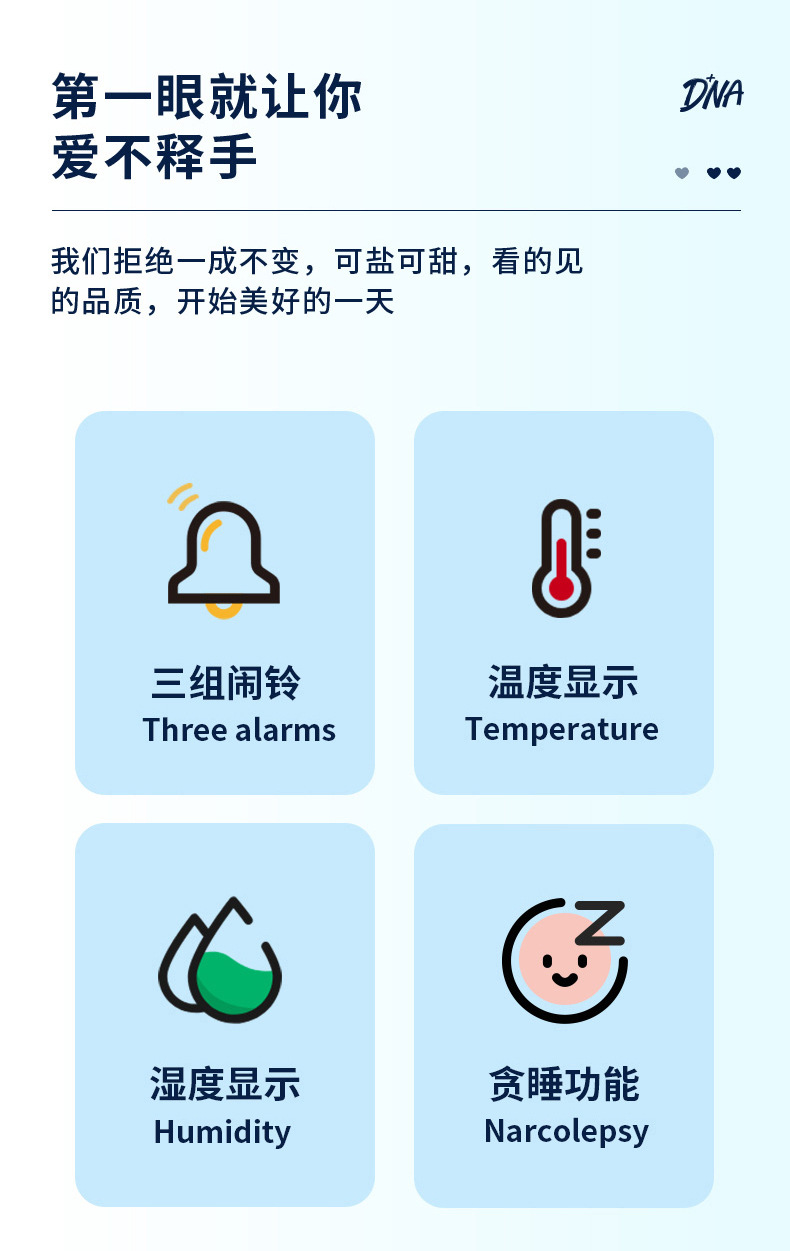 第一眼就让你
爱不释手

DNA

我们拒绝一成不变，可盐可甜，看的见的品质，开始美好的一天

三组闹铃
Three alarms

温度显示
Temperature

湿度显示
Humidity

贪睡功能
Narcolepsy