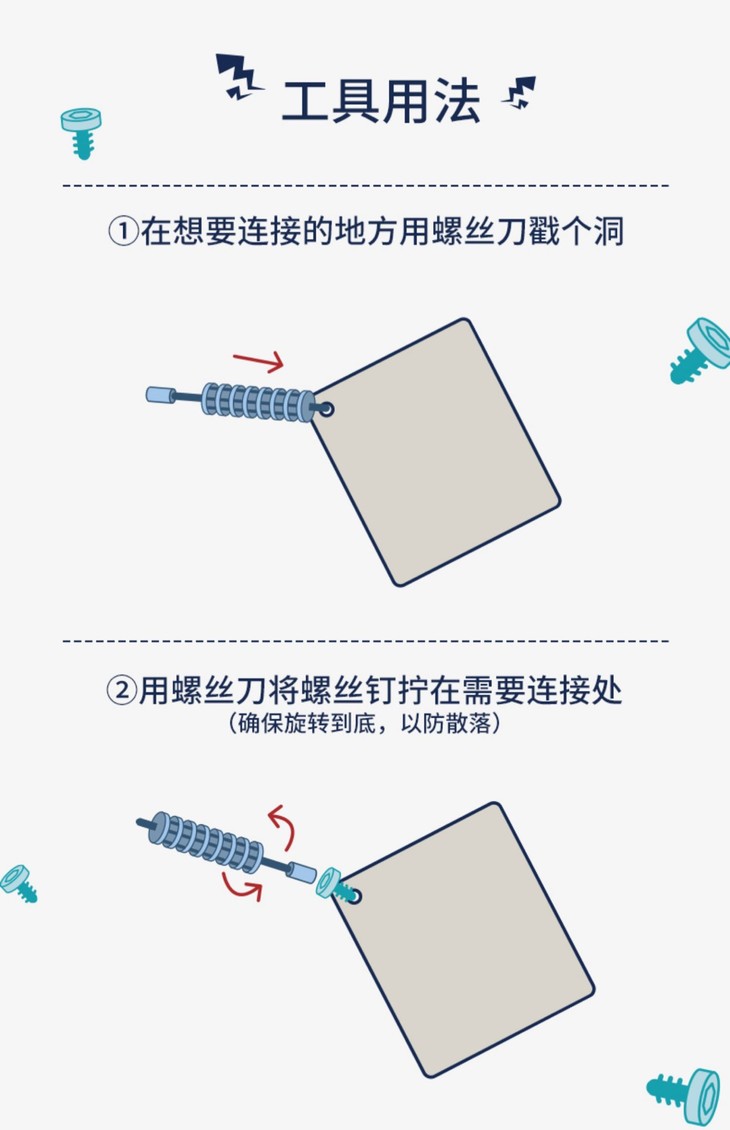 工具用法

①在想要连接的地方用螺丝刀戳个洞

②用螺丝刀将螺丝钉拧在需要连接处
（确保旋转到底，以防散落）