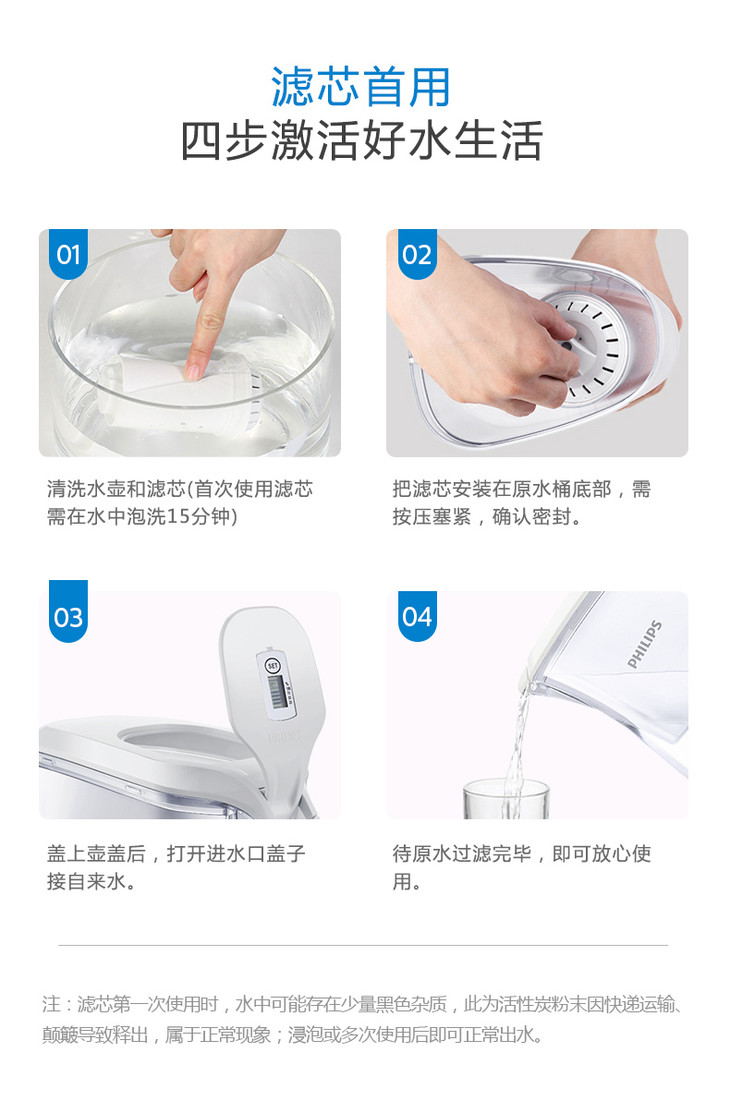 滤芯首用
四步激活好水生活

01

清洗水壶和滤芯(首次使用滤芯需在水中泡洗15分钟)

02

把滤芯安装在原水桶底部，需按压塞紧，确认密封。

03

SET

盖上壶盖后，打开进水口盖子接自来水。

04

PHILIPS

待原水过滤完毕，即可放心使用。

注：滤芯第一次使用时，水中可能存在少量黑色杂质，此为活性炭粉末因快递运输、颠簸导致释出，属于正常现象；浸泡或多次使用后即可正常出水。