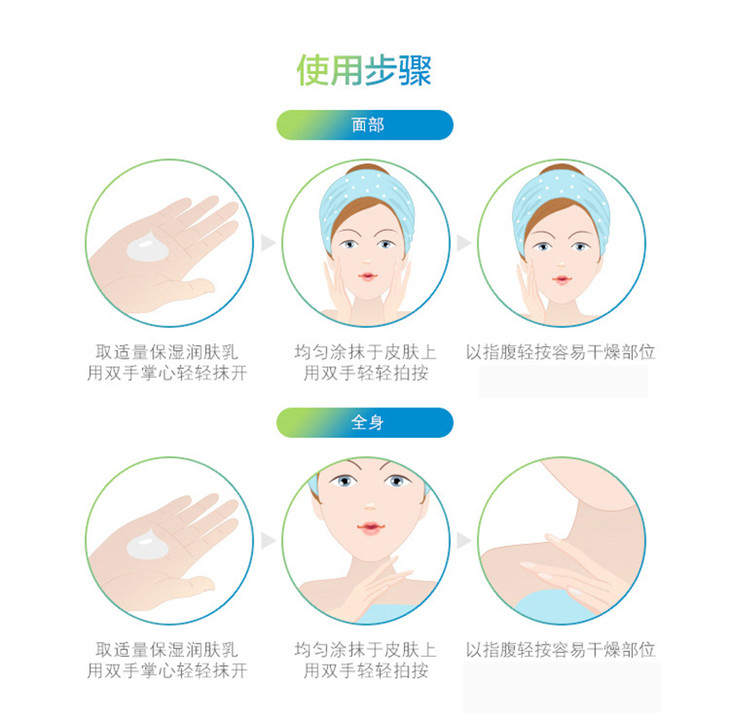 使用步骤

面部

取适量保湿润肤乳
用双手掌心轻轻抹开

均匀涂抹于皮肤上
用双手轻轻拍按

以指腹轻按容易干燥部位

全身

取适量保湿润肤乳
用双手掌心轻轻抹开

均匀涂抹于皮肤上
用双手轻轻拍按

以指腹轻按容易干燥部位