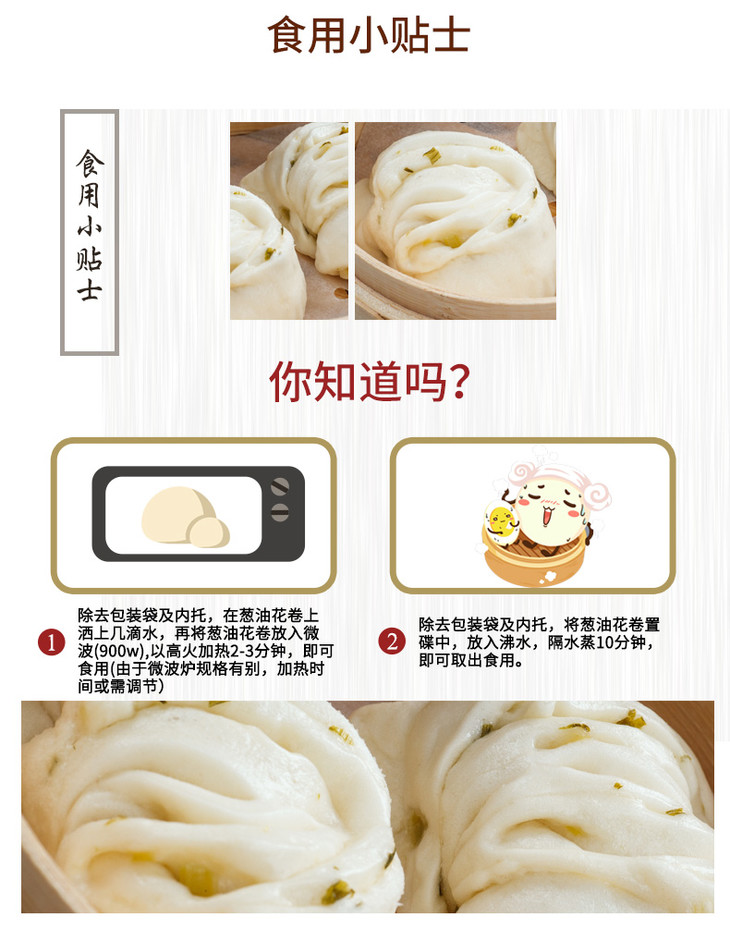 食用小贴士

食用小贴士

你知道吗?

1 除去包装袋及内托，在葱油花卷上洒上几滴水，再将葱油花卷放入微波(900w),以高火加热2-3分钟，即可食用(由于微波炉规格有别，加热时间或需调节)

2 除去包装袋及内托，将葱油花卷置碟中，放入沸水，隔水蒸10分钟，即可取出食用。