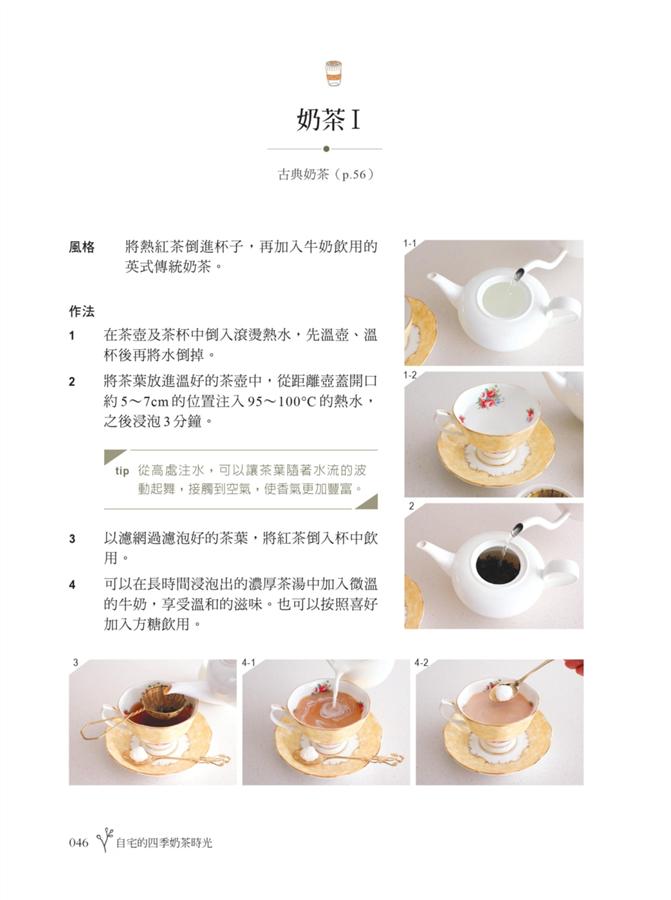 奶茶 I

古典奶茶（p.56）

風格　將熱紅茶倒進杯子，再加入牛奶飲用的英式傳統奶茶。

作法

1　在茶壺及茶杯中倒入滾燙熱水，先溫壺、溫杯後再將水倒掉。

2　將茶葉放進溫好的茶壺中，從距離壺蓋開口約5～7cm的位置注入95～100°C的熱水，之後浸泡3分鐘。

tip 從高處注水，可以讓茶葉隨著水流的波動起舞，接觸到空氣，使香氣更加豐富。

3　以濾網過濾泡好的茶葉，將紅茶倒入杯中飲用。

4　可以在長時間浸泡出的濃厚茶湯中加入微溫的牛奶，享受溫和的滋味。也可以按照喜好加入方糖飲用。

1-1

1-2

2

3

4-1

4-2

046 自宅的四季奶茶時光