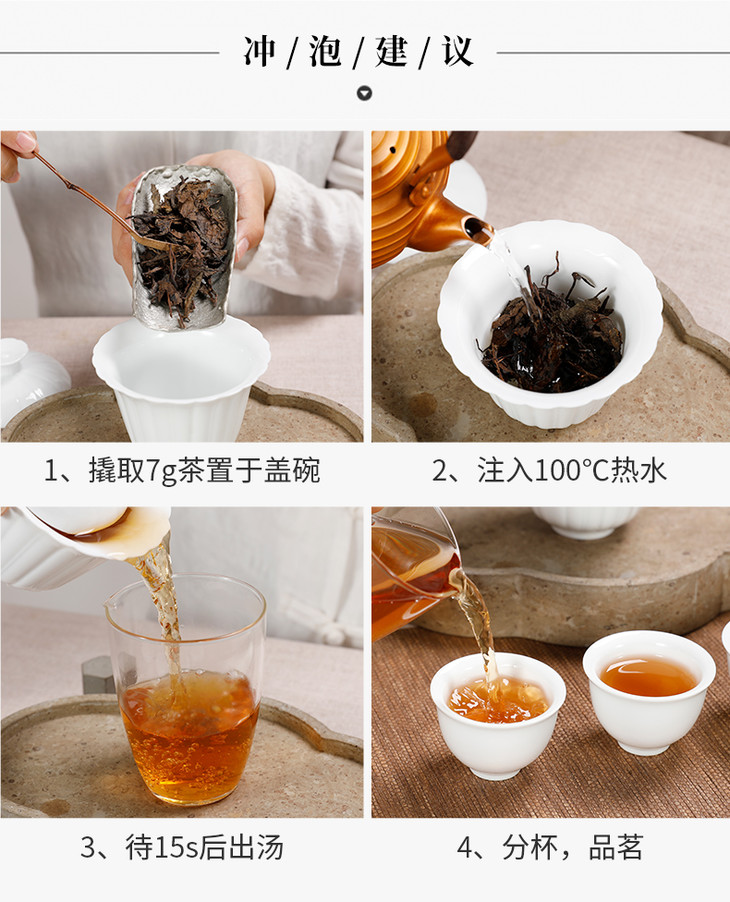 冲/泡/建/议

1、撬取7g茶置于盖碗

2、注入100°C热水

3、待15s后出汤

4、分杯，品茗