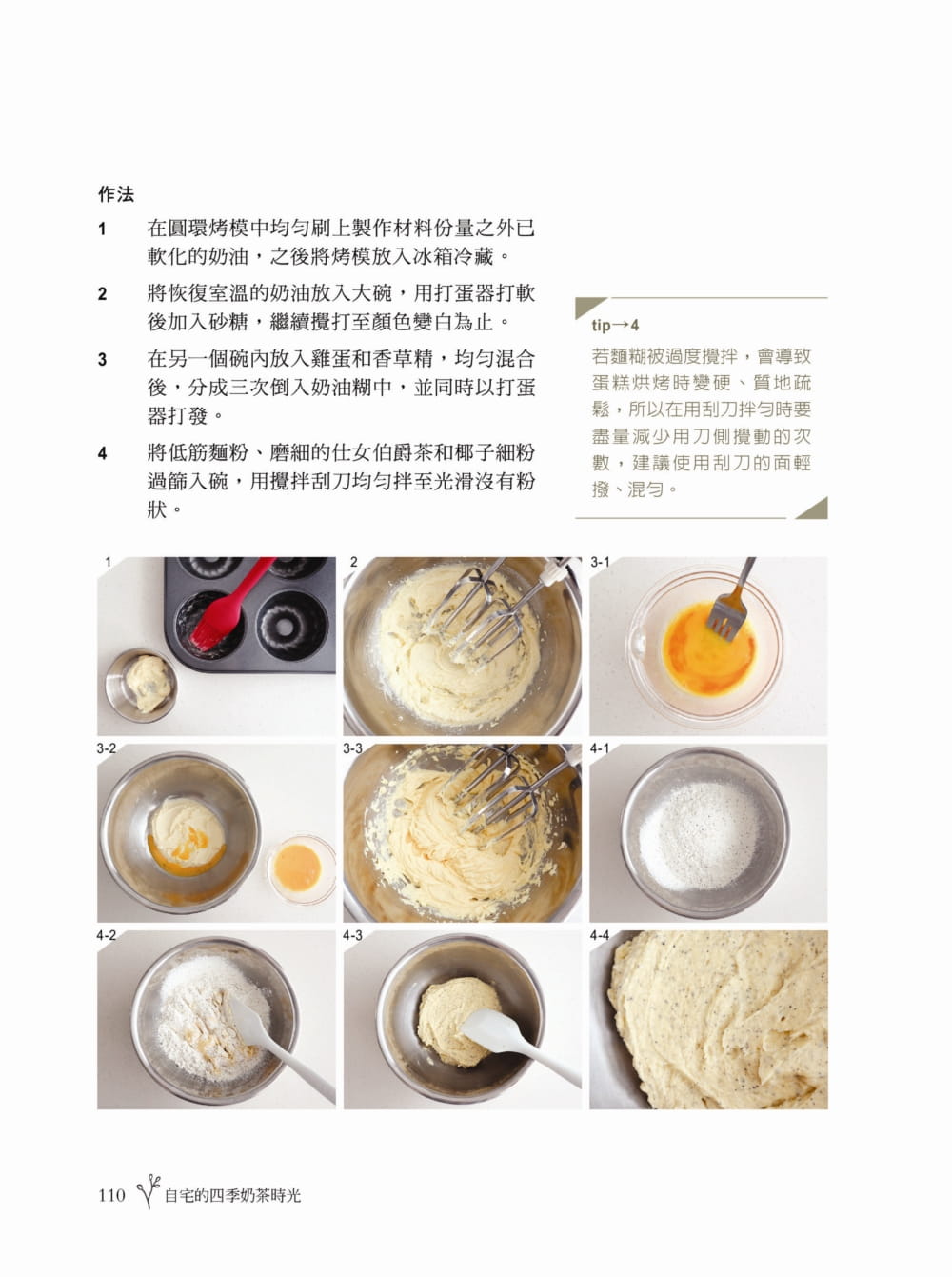 作法

1 在圓環烤模中均勻刷上製作材料份量之外已軟化的奶油，之後將烤模放入冰箱冷藏。

2 將恢復室溫的奶油放入大碗，用打蛋器打軟後加入砂糖，繼續攪打至顏色變白為止。

3 在另一個碗內放入雞蛋和香草精，均勻混合後，分成三次倒入奶油糊中，並同時以打蛋器打發。

4 將低筋麵粉、磨細的仕女伯爵茶和椰子細粉過篩入碗，用攪拌刮刀均勻拌至光滑沒有粉狀。

tip→4

若麵糊被過度攪拌，會導致蛋糕烘烤時變硬、質地疏鬆，所以在用刮刀拌勻時要盡量減少用刀側攪動的次數，建議使用刮刀的面輕撥、混勻。

1

2

3-1

3-2

3-3

4-1

4-2

4-3

4-4

110 自宅的四季奶茶時光