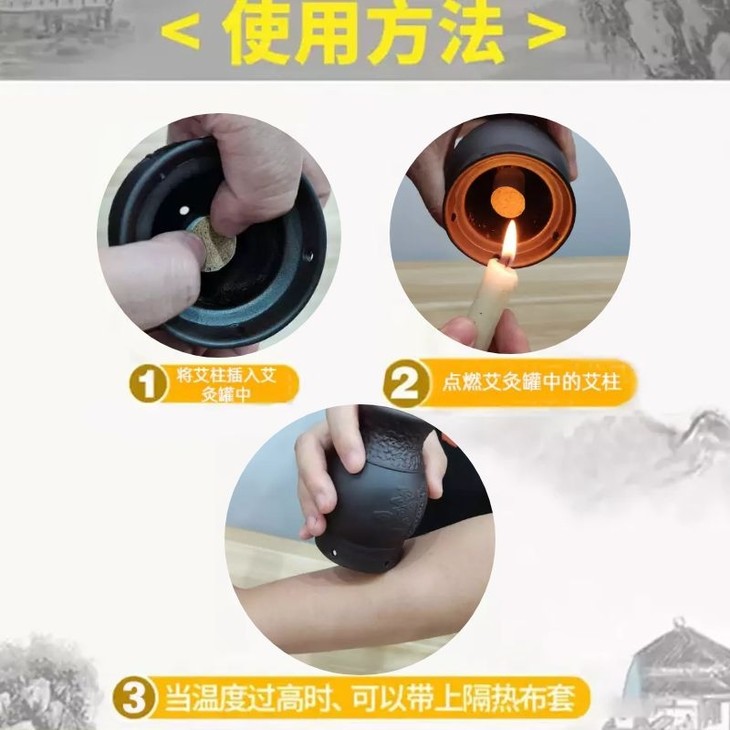 < 使用方法 >

1 将艾柱插入艾灸罐中

2 点燃艾灸罐中的艾柱

3 当温度过高时、可以带上隔热布套