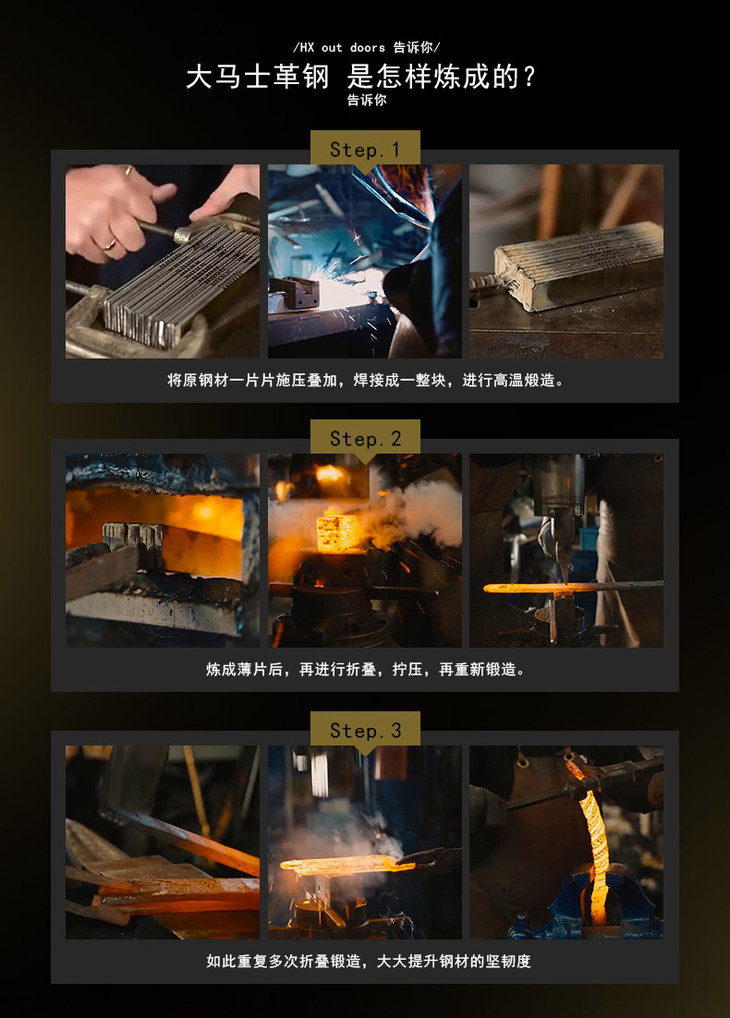 /HX out doors 告诉你/

大马士革钢 是怎样炼成的？

告诉你

Step.1

将原钢材一片片施压叠加，焊接成一整块，进行高温煅造。

Step.2

炼成薄片后，再进行折叠，拧压，再重新锻造。

Step.3

如此重复多次折叠锻造，大大提升钢材的坚韧度