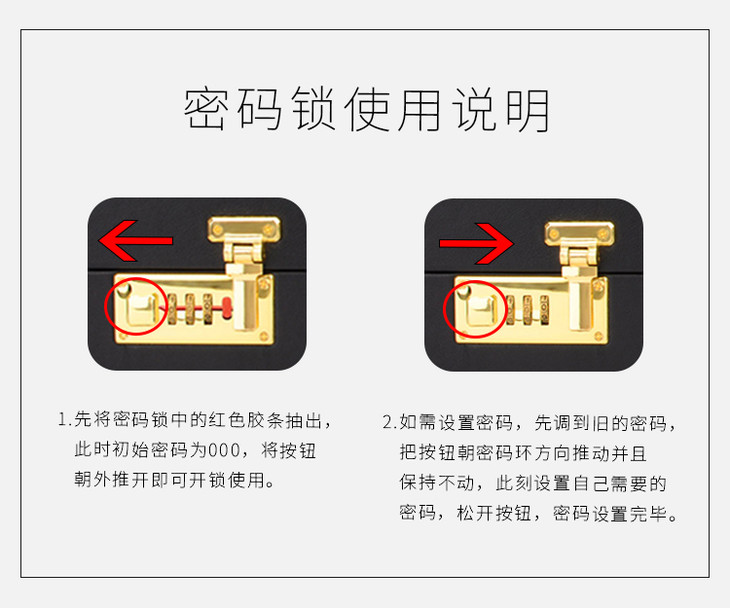 密码锁使用说明

1.先将密码锁中的红色胶条抽出，此时初始密码为000，将按钮朝外推开即可开锁使用。

2.如需设置密码，先调到旧的密码，把按钮朝密码环方向推动并且保持不动，此刻设置自己需要的密码，松开按钮，密码设置完毕。