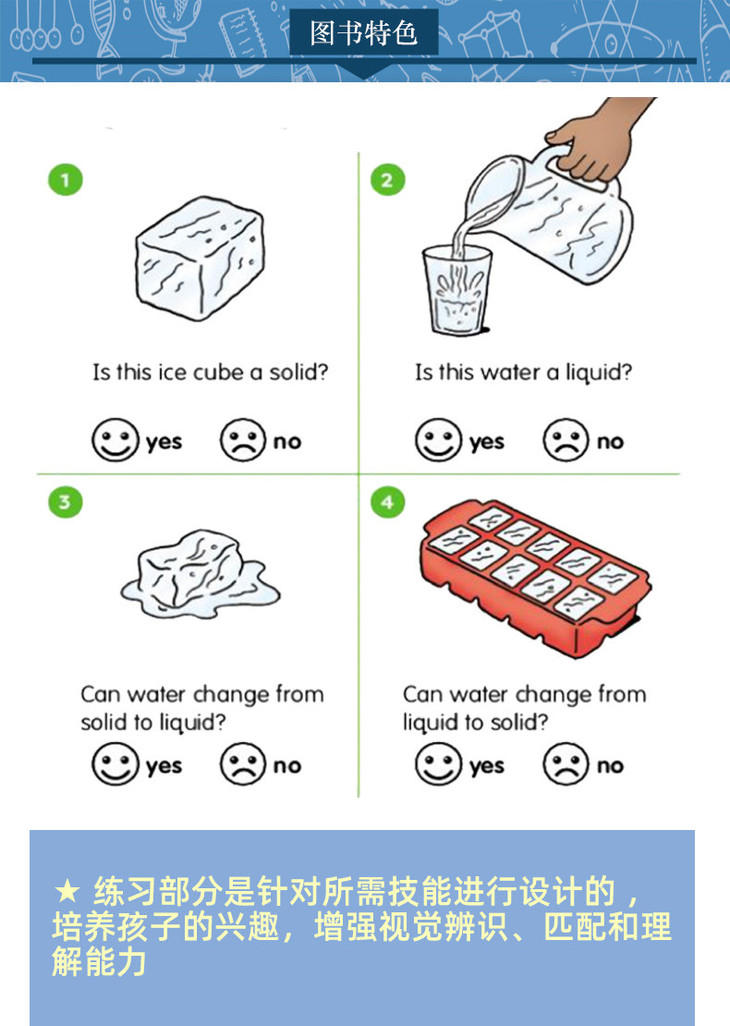 图书特色

1

Is this ice cube a solid?

yes no

2

Is this water a liquid?

yes no

3

Can water change from solid to liquid?

yes no

4

Can water change from liquid to solid?

yes no

★ 练习部分是针对所需技能进行设计的，培养孩子的兴趣，增强视觉辨识、匹配和理解能力