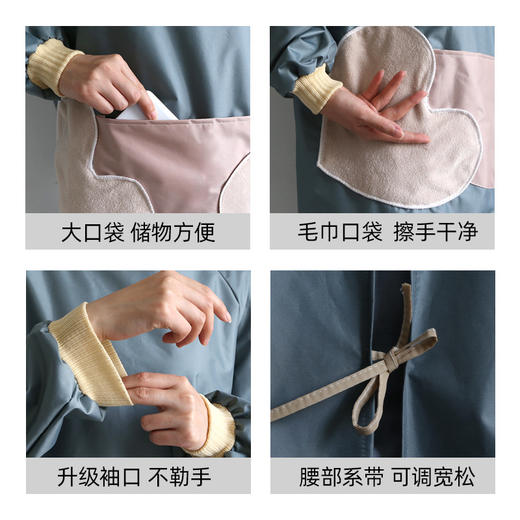 大口袋 储物方便

毛巾口袋 擦手干净

升级袖口 不勒手

腰部系带 可调宽松