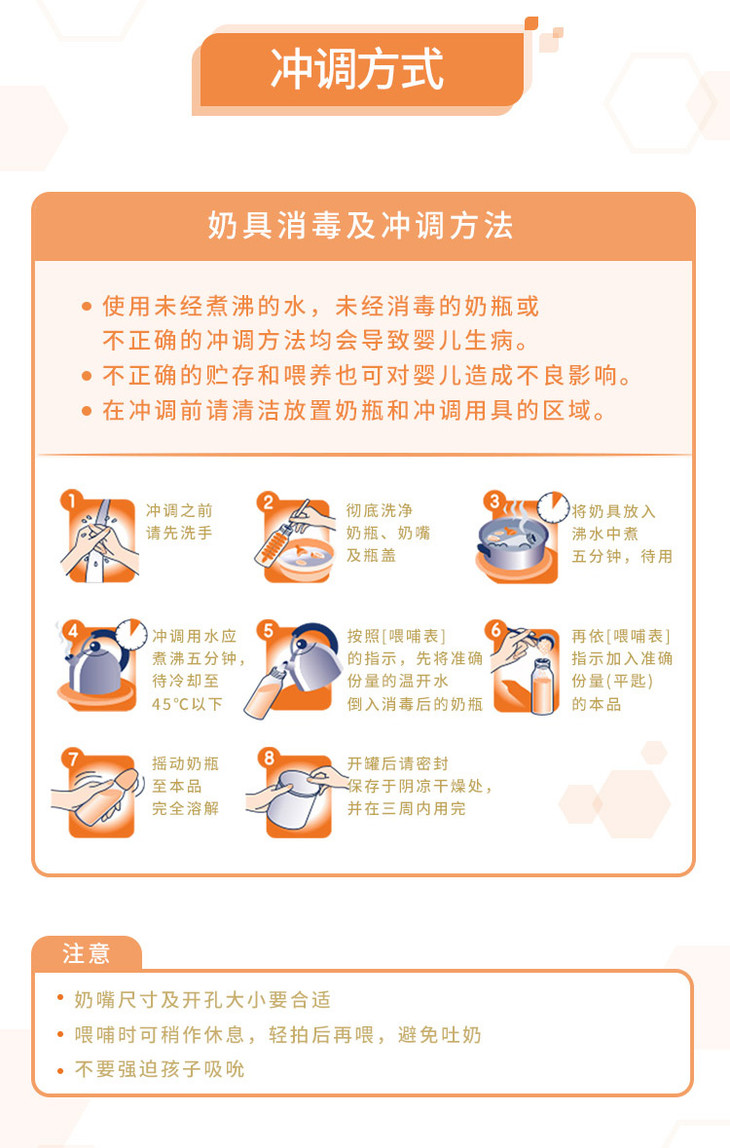 冲调方式

奶具消毒及冲调方法

• 使用未经煮沸的水，未经消毒的奶瓶或不正确的冲调方法均会导致婴儿生病。
• 不正确的贮存和喂养也可对婴儿造成不良影响。
• 在冲调前请清洁放置奶瓶和冲调用具的区域。

1 冲调之前请先洗手

2 彻底洗净奶瓶、奶嘴及瓶盖

3 将奶具放入沸水中煮五分钟，待用

4 冲调用水应煮沸五分钟，待冷却至45℃以下

5 按照[喂哺表]的指示，先将准确份量的温开水倒入消毒后的奶瓶

6 再依[喂哺表]指示加入准确份量(平匙)的本品

7 摇动奶瓶至本品完全溶解

8 开罐后请密封保存于阴凉干燥处，并在三周内用完

注意

• 奶嘴尺寸及开孔大小要合适
• 喂哺时可稍作休息，轻拍后再喂，避免吐奶
• 不要强迫孩子吸吮