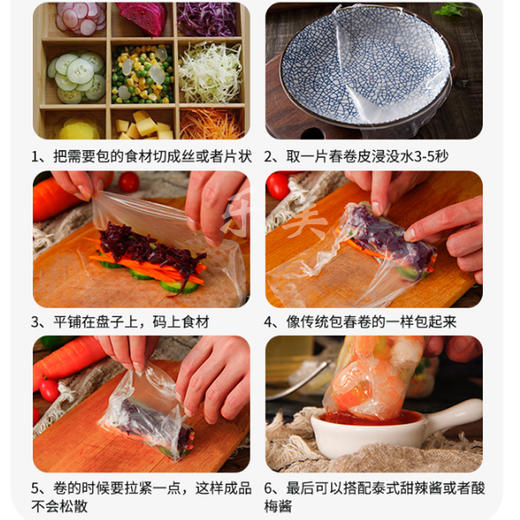 1、把需要包的食材切成丝或者片状

2、取一片春卷皮浸没水3-5秒

3、平铺在盘子上，码上食材

4、像传统包春卷的一样包起来

5、卷的时候要拉紧一点，这样成品不会松散

6、最后可以搭配泰式甜辣酱或者酸梅酱