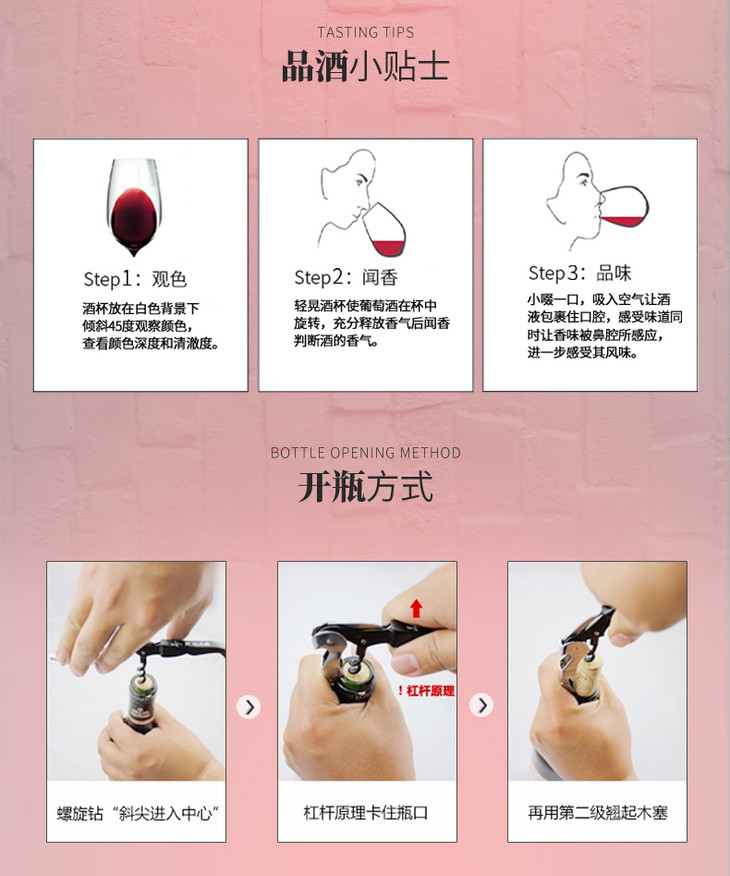 TASTING TIPS
品酒小贴士

Step1：观色
酒杯放在白色背景下倾斜45度观察颜色，查看颜色深度和清澈度。

Step2：闻香
轻晃酒杯使葡萄酒在杯中旋转，充分释放香气后闻香判断酒的香气。

Step3：品味
小啜一口，吸入空气让酒液包裹住口腔，感受味道同时让香味被鼻腔所感应，进一步感受其风味。

BOTTLE OPENING METHOD
开瓶方式

螺旋钻“斜尖进入中心”

！杠杆原理
杠杆原理卡住瓶口

再用第二级翘起木塞