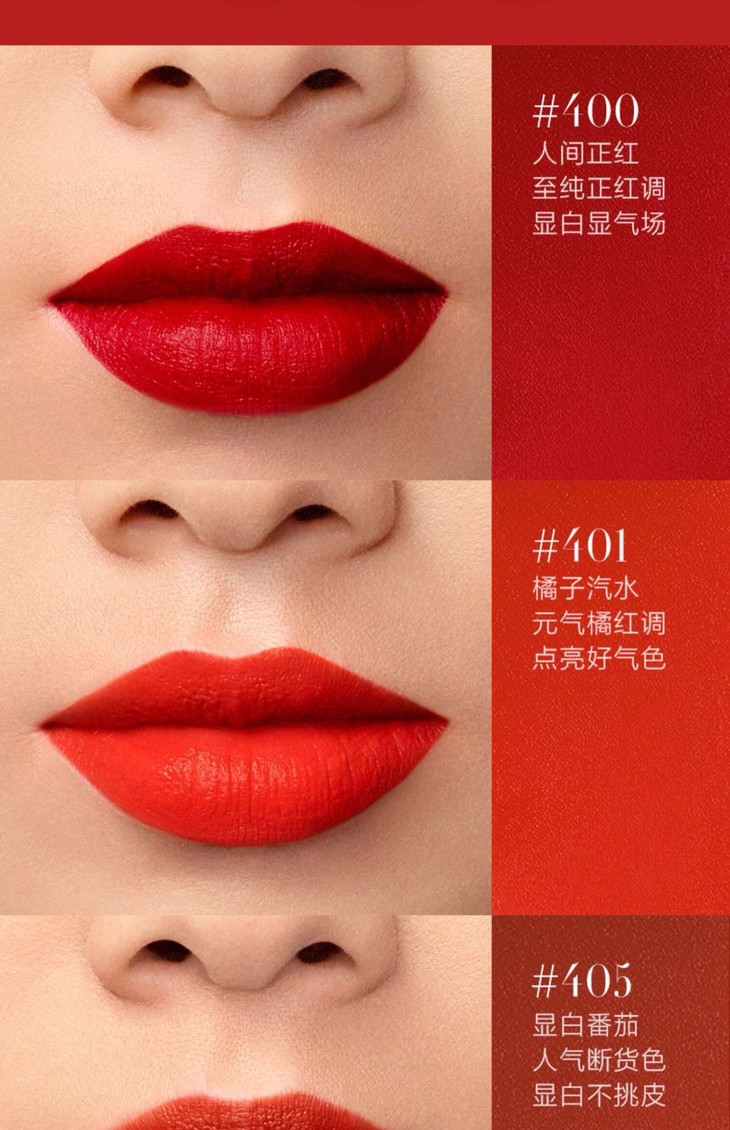 #400
人间正红
至纯正红调
显白显气场

#401
橘子汽水
元气橘红调
点亮好气色

#405
显白番茄
人气断货色
显白不挑皮