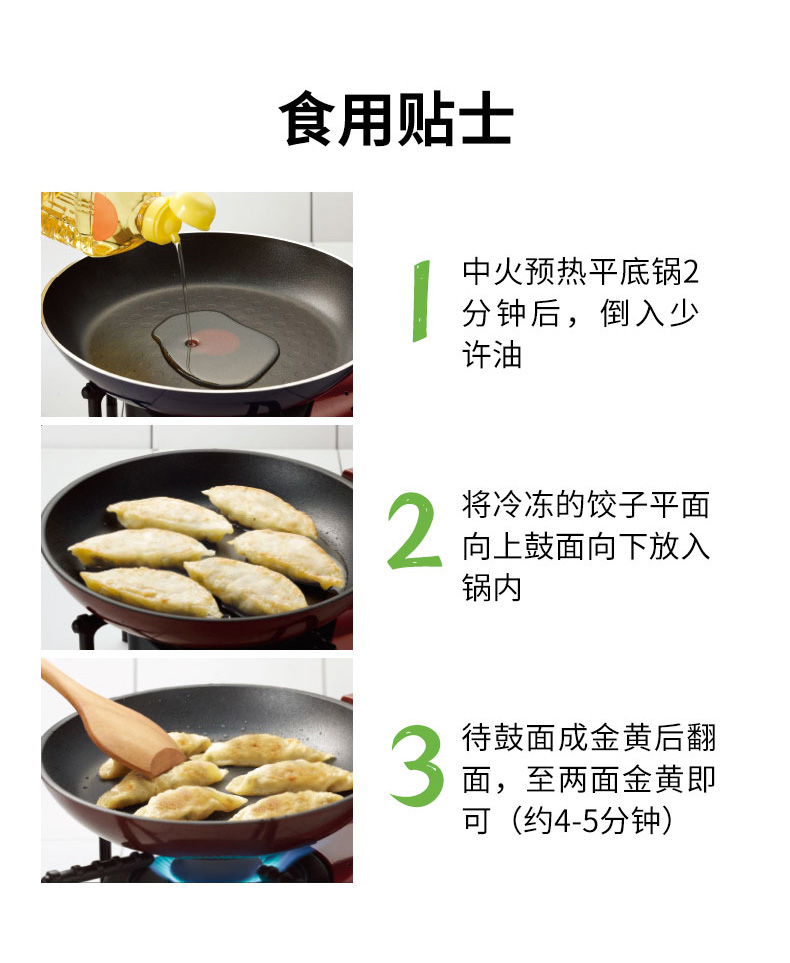 食用贴士

1 中火预热平底锅2分钟后，倒入少许油

2 将冷冻的饺子平面向上鼓面向下放入锅内

3 待鼓面成金黄后翻面，至两面金黄即可（约4-5分钟）