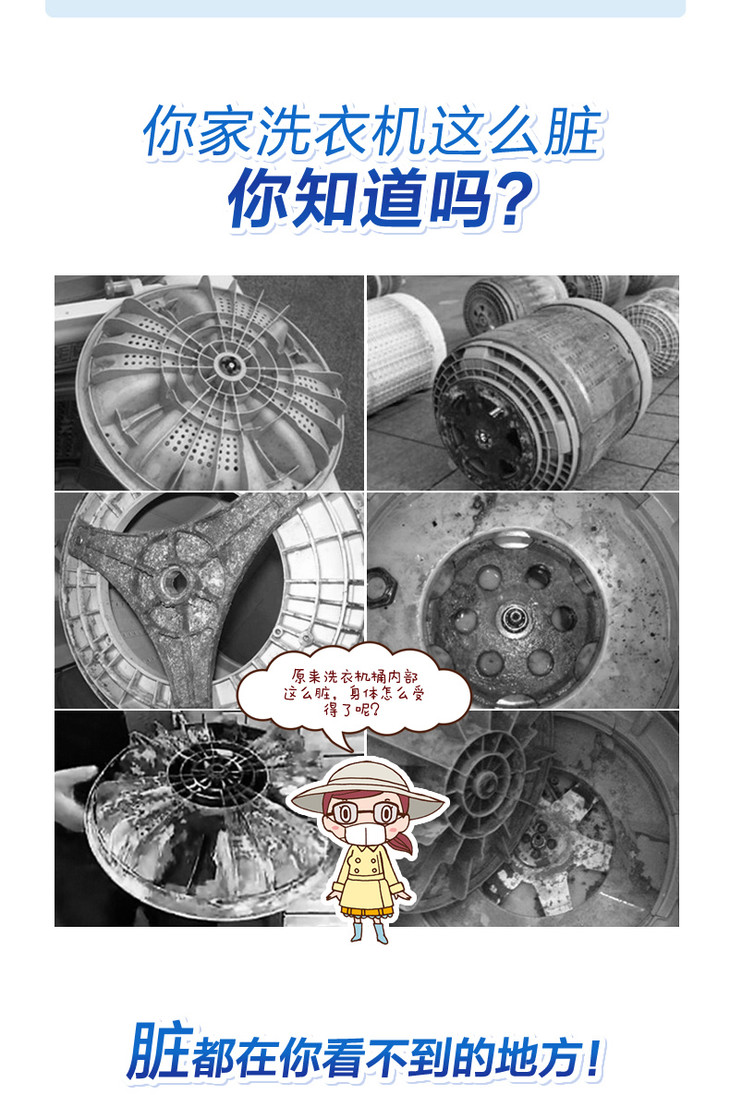 你家洗衣机这么脏
你知道吗?

原来洗衣机桶内部这么脏，身体怎么受得了呢?

脏都在你看不到的地方!