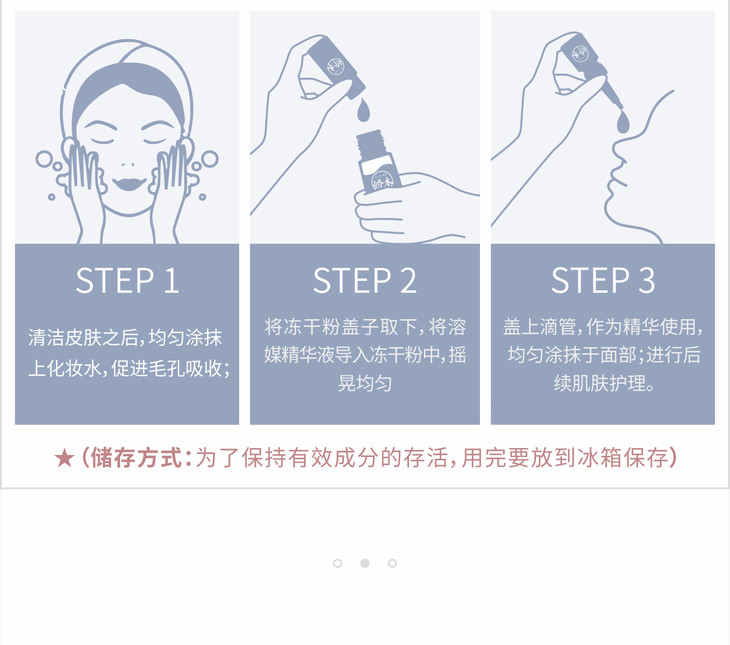 STEP 1

清洁皮肤之后，均匀涂抹上化妆水，促进毛孔吸收；

STEP 2

将冻干粉盖子取下，将溶媒精华液导入冻干粉中，摇晃均匀

STEP 3

盖上滴管，作为精华使用，均匀涂抹于面部；进行后续肌肤护理。

★（储存方式：为了保持有效成分的存活，用完要放到冰箱保存）