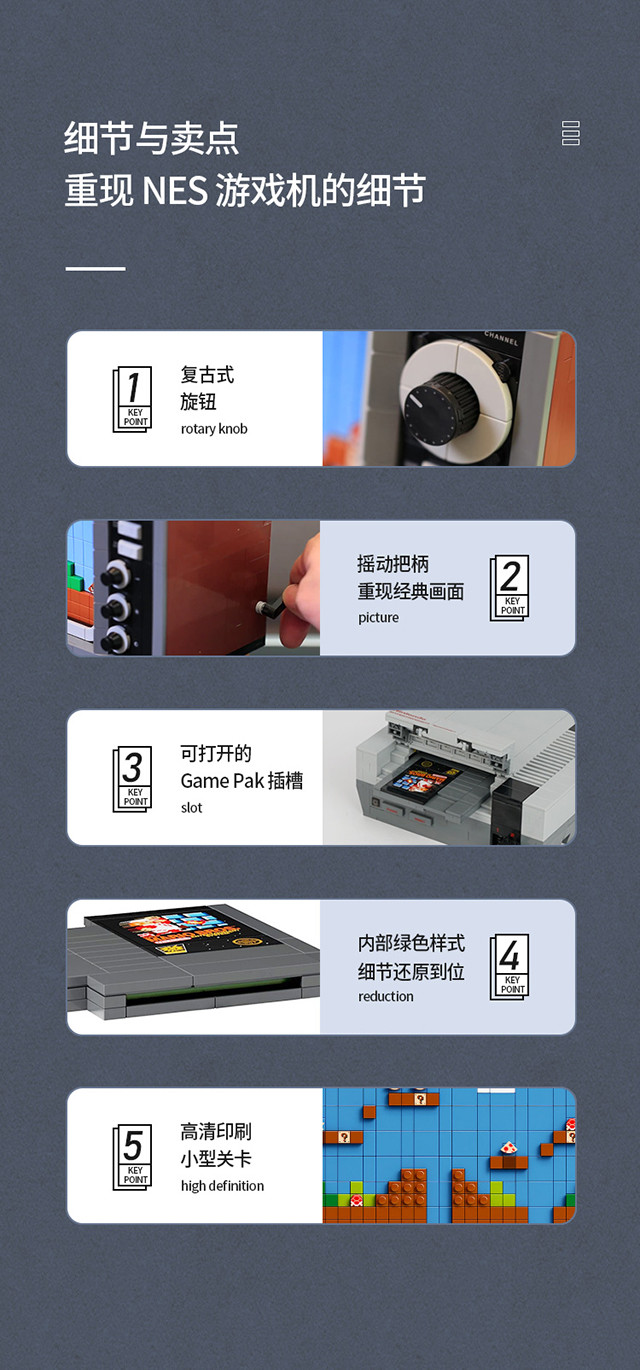 细节与卖点
重现 NES 游戏机的细节

1
KEY POINT
复古式
旋钮
rotary knob

CHANNEL

摇动把柄
重现经典画面
picture
2
KEY POINT

3
KEY POINT
可打开的
Game Pak 插槽
slot

内部绿色样式
细节还原到位
reduction
4
KEY POINT

5
KEY POINT
高清印刷
小型关卡
high definition