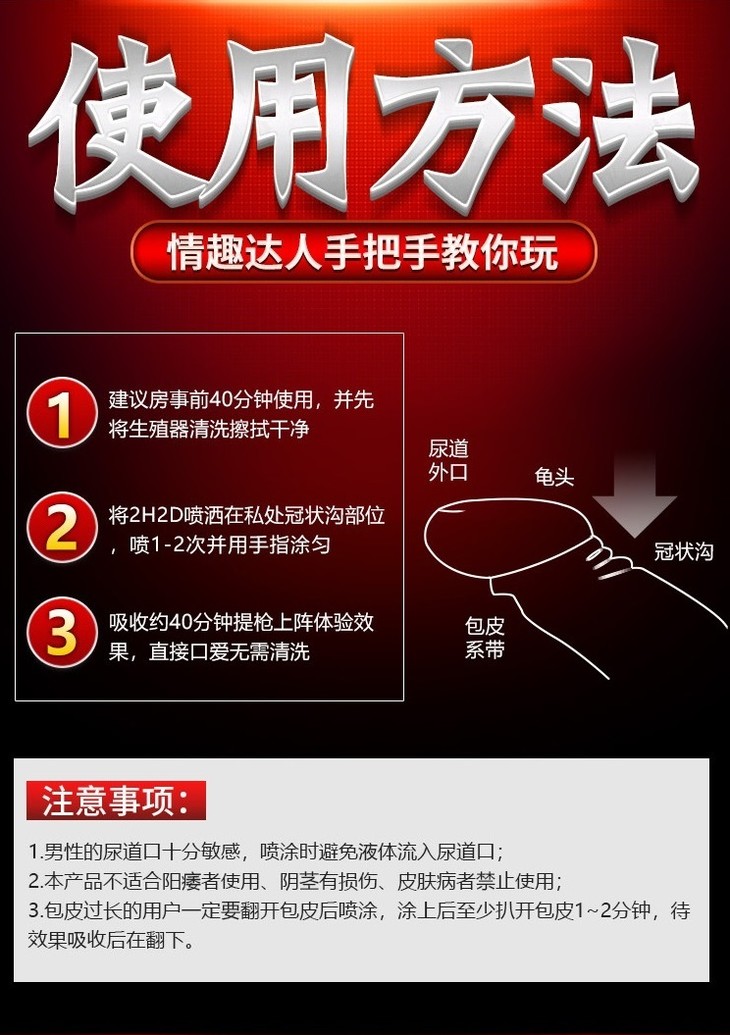 使用方法

情趣达人手把手教你玩

1 建议房事前40分钟使用，并先将生殖器清洗擦拭干净

2 将2H2D喷洒在私处冠状沟部位，喷1-2次并用手指涂匀

3 吸收约40分钟提枪上阵体验效果，直接口爱无需清洗

尿道外口

龟头

冠状沟

包皮系带

注意事项：

1.男性的尿道口十分敏感，喷涂时避免液体流入尿道口；
2.本产品不适合阳痿者使用、阴茎有损伤、皮肤病者禁止使用；
3.包皮过长的用户一定要翻开包皮后喷涂，涂上后至少扒开包皮1~2分钟，待效果吸收后在翻下。